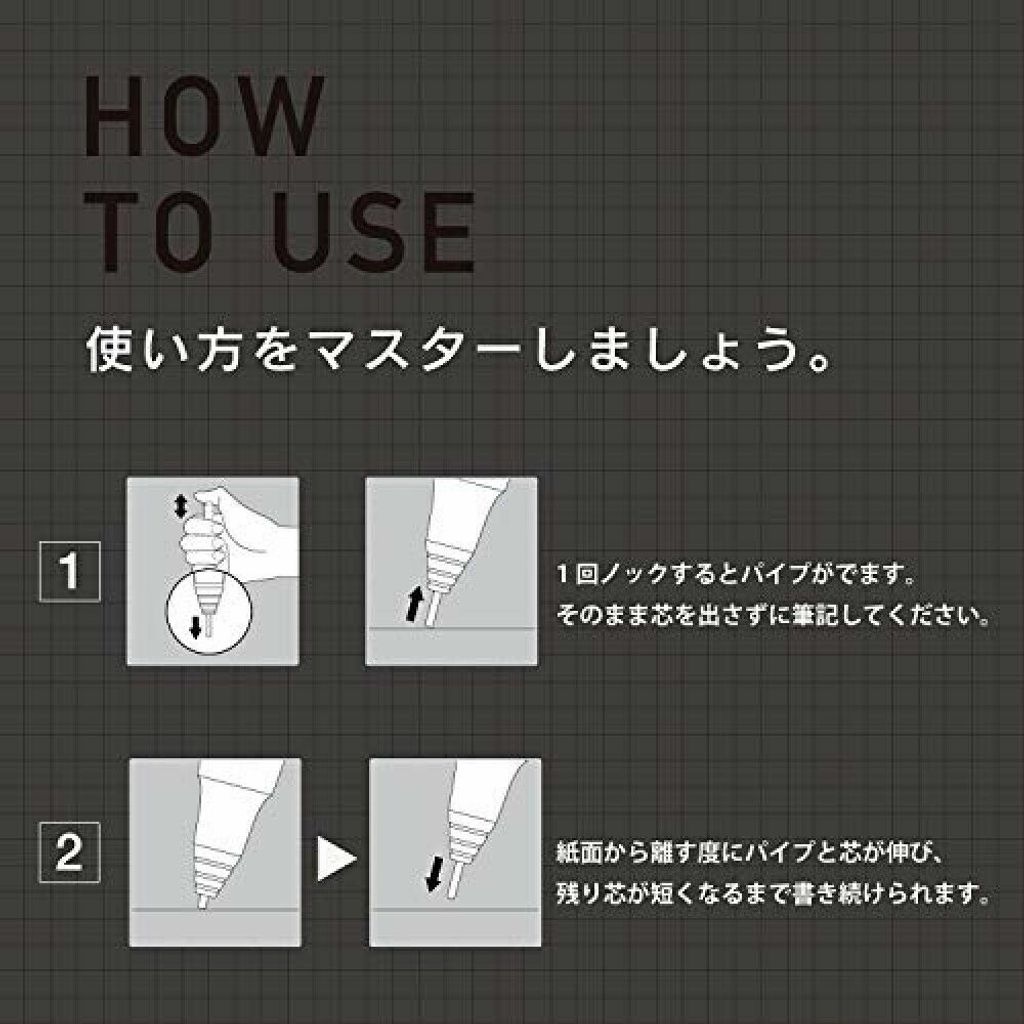 HOW
TO USE

使い方をマスターしましょう。

1

1回ノックするとパイプがでます。
そのまま芯を出さずに筆記してください。

2

紙面から離す度にパイプと芯が伸び、
残り芯が短くなるまで書き続けられます。