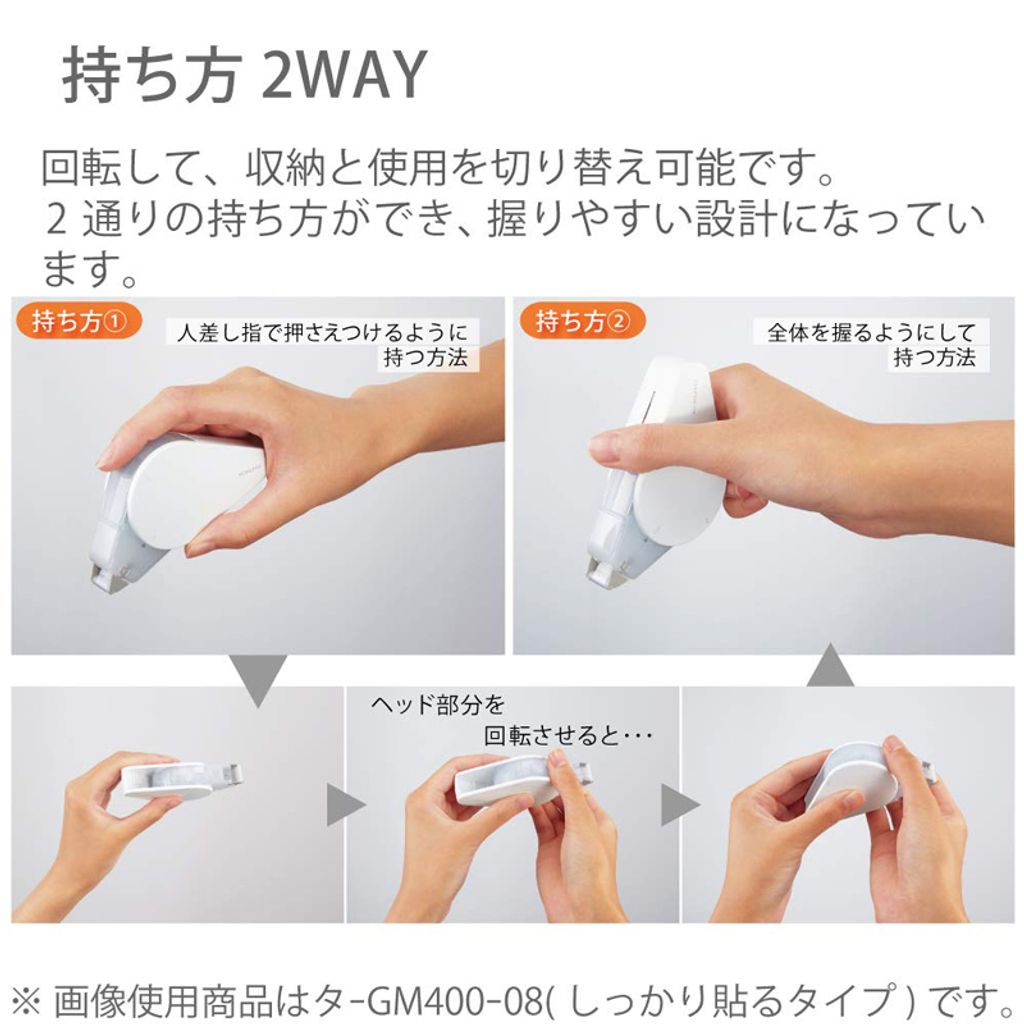 持ち方 2WAY

回転して、収納と使用を切り替え可能です。
2 通りの持ち方ができ、握りやすい設計になっています。

持ち方①
人差し指で押さえつけるように持つ方法

持ち方②
全体を握るようにして持つ方法

ヘッド部分を回転させると・・・

※ 画像使用商品はタ-GM400-08( しっかり貼るタイプ ) です。