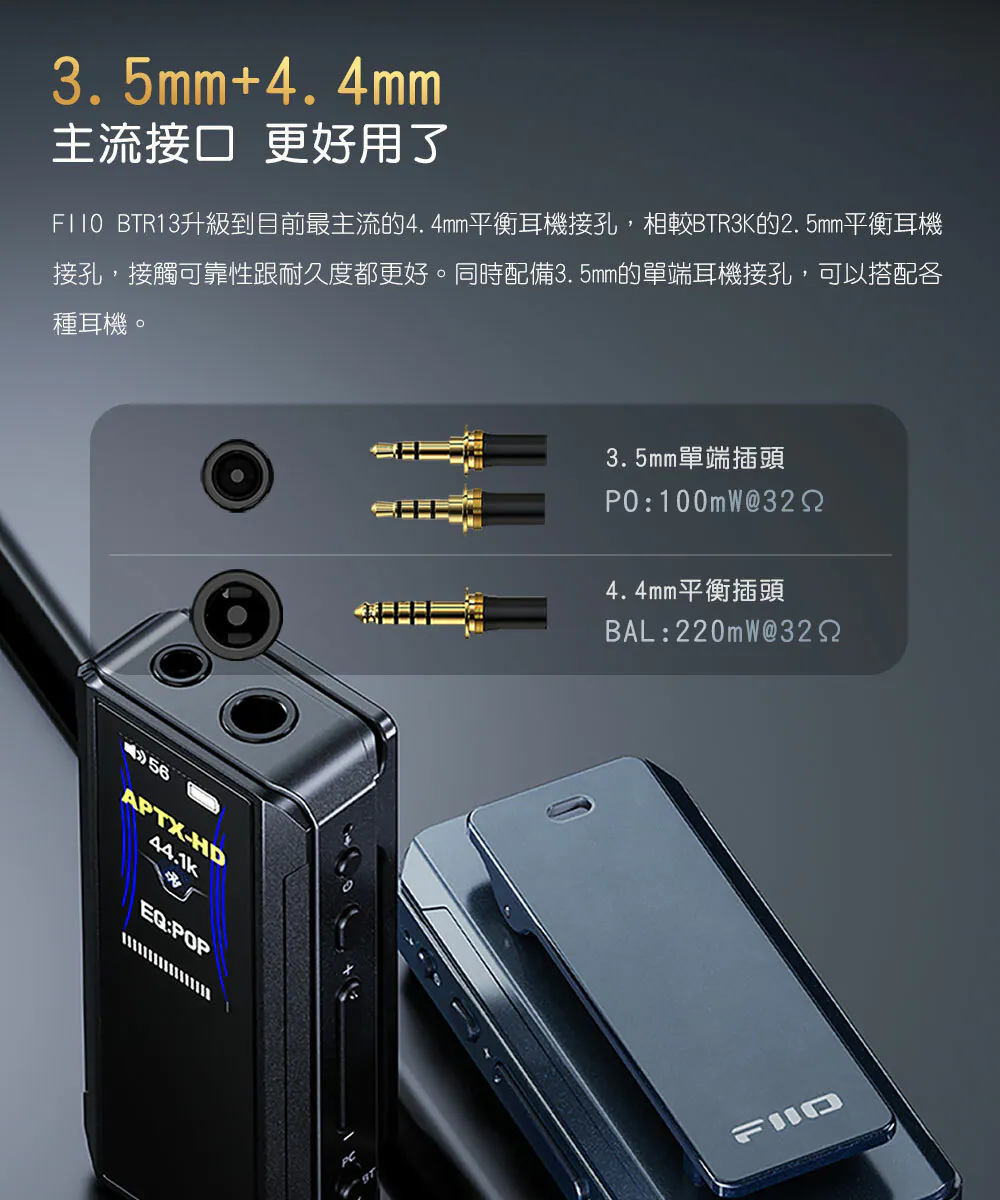 3.5mm+4.4mm
主流接口 更好用了

FIIO BTR13升級到目前最主流的4.4mm平衡耳機接孔，相較BTR3K的2.5mm平衡耳機接孔，接觸可靠性跟耐久度都更好。同時配備3.5mm的單端耳機接孔，可以搭配各種耳機。

3.5mm單端插頭
PO:100mW@32Ω

4.4mm平衡插頭
BAL:220mW@32Ω

56
APTX-HD
44.1k
EQ:POP

PC
BT

FIIO