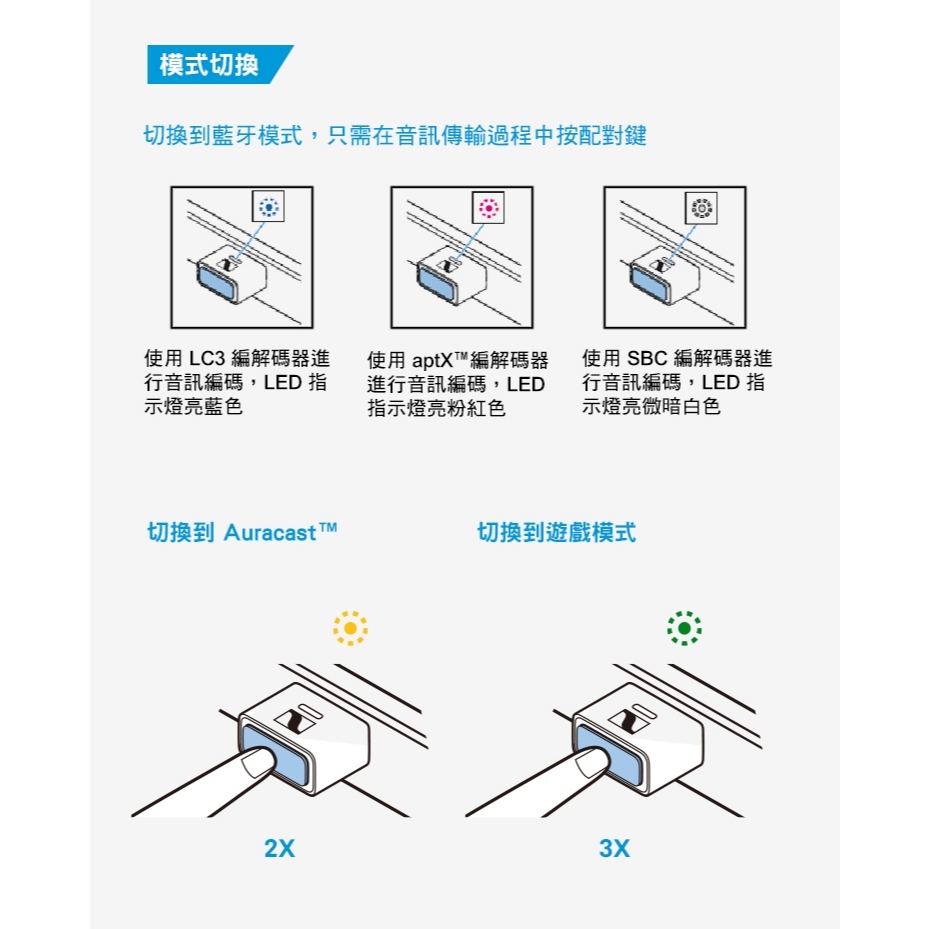 模式切換

切換到藍牙模式，只需在音訊傳輸過程中按配對鍵

使用 LC3 編解碼器進行音訊編碼，LED 指示燈亮藍色

使用 aptX™編解碼器進行音訊編碼，LED 指示燈亮粉紅色

使用 SBC 編解碼器進行音訊編碼，LED 指示燈亮微暗白色

切換到 Auracast™

切換到遊戲模式

2X

3X