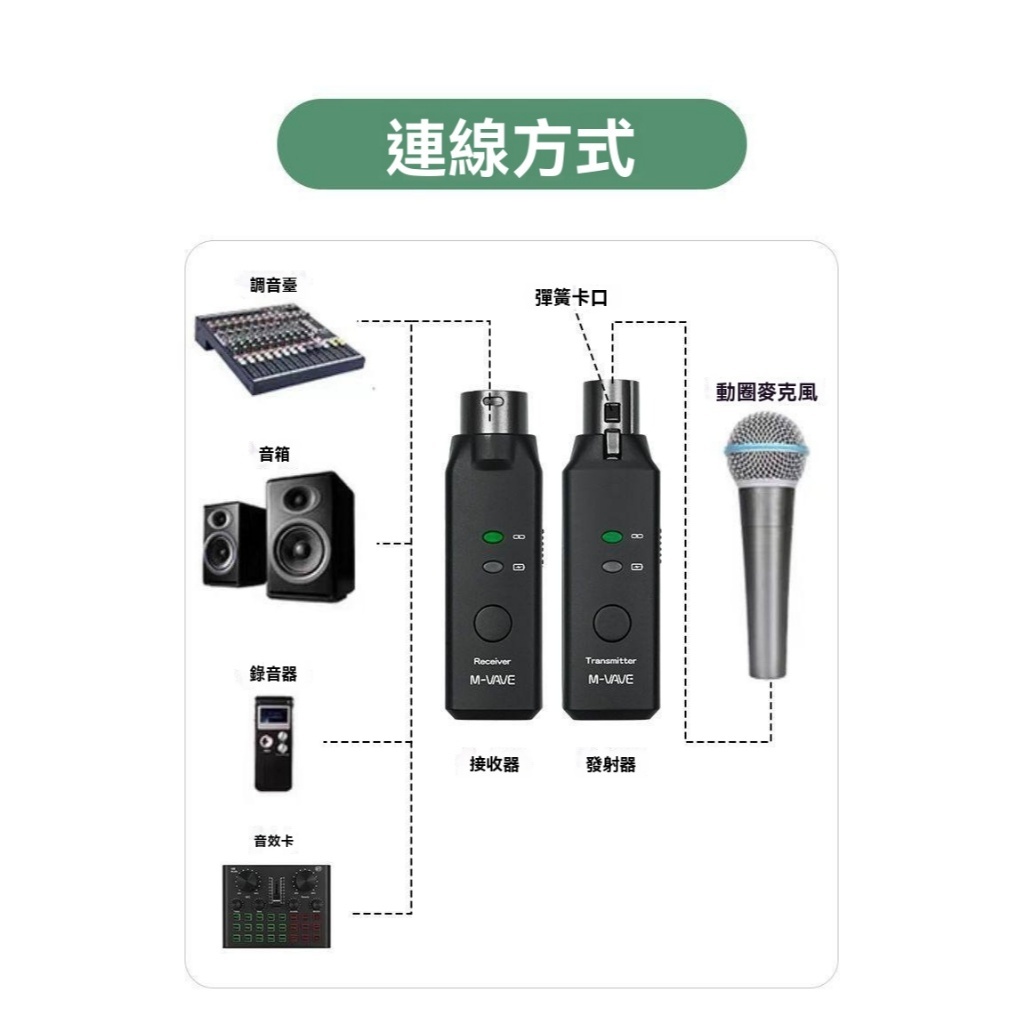 連線方式

調音臺

音箱

錄音器

音效卡

彈簧卡口

Receiver
M-VAVE

Transmitter
M-VAVE

接收器

發射器

動圈麥克風