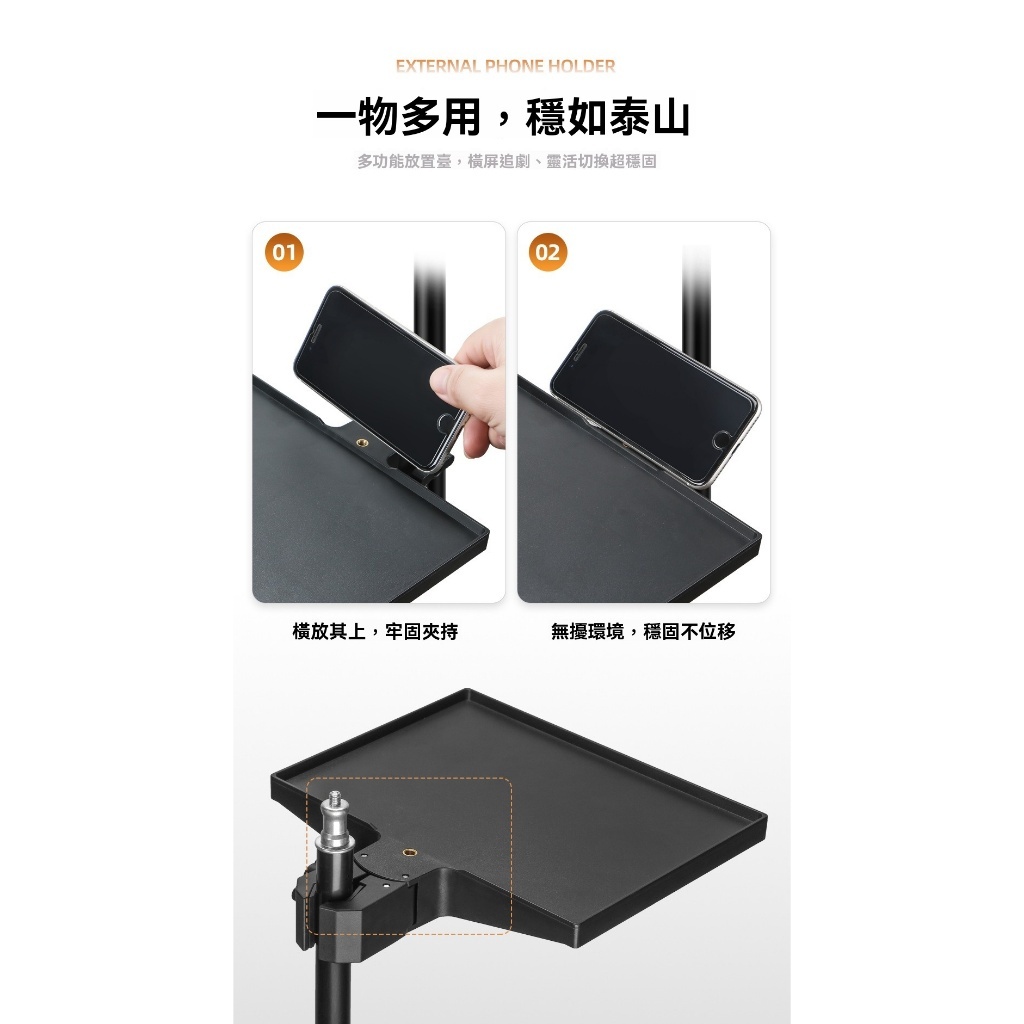 EXTERNAL PHONE HOLDER

一物多用，穩如泰山

多功能放置臺，橫屏追劇、靈活切換超穩固

01

02

橫放其上，牢固夾持

無擾環境，穩固不位移