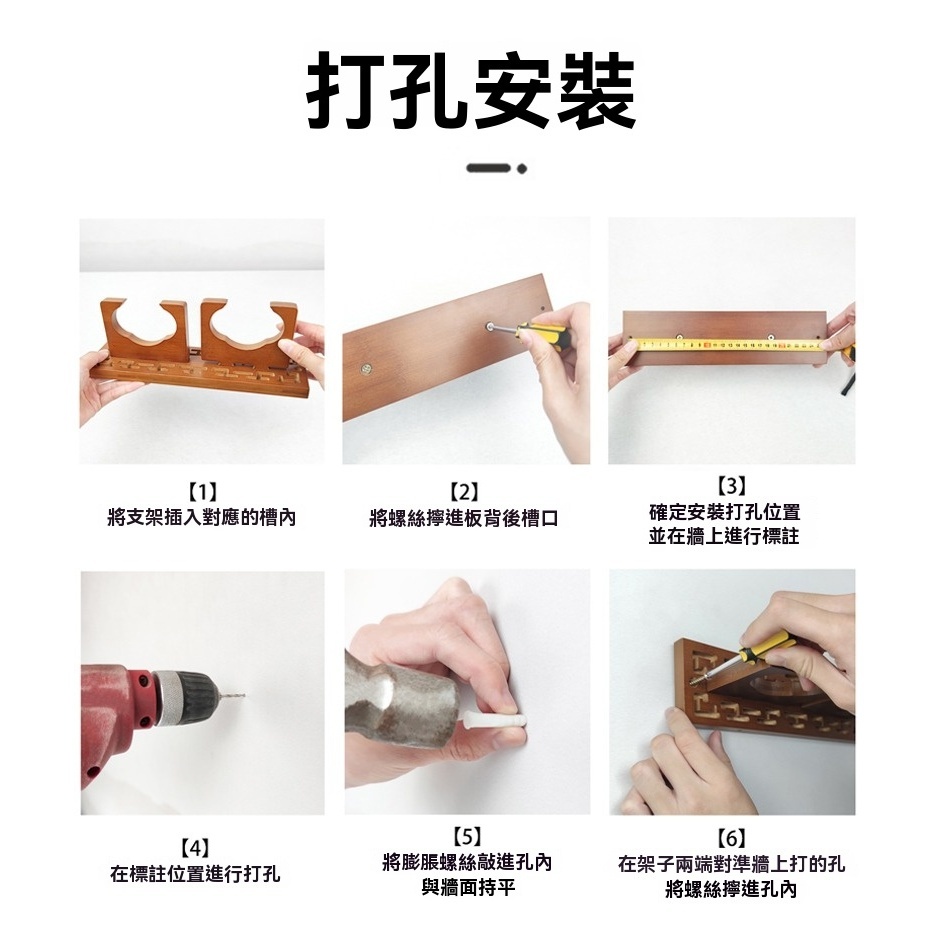 打孔安裝

【1】
將支架插入對應的槽內

【2】
將螺絲擰進板背後槽口

【3】
確定安裝打孔位置
並在牆上進行標註

【4】
在標註位置進行打孔

【5】
將膨脹螺絲敲進孔內
與牆面持平

【6】
在架子兩端對準牆上打的孔
將螺絲擰進孔內