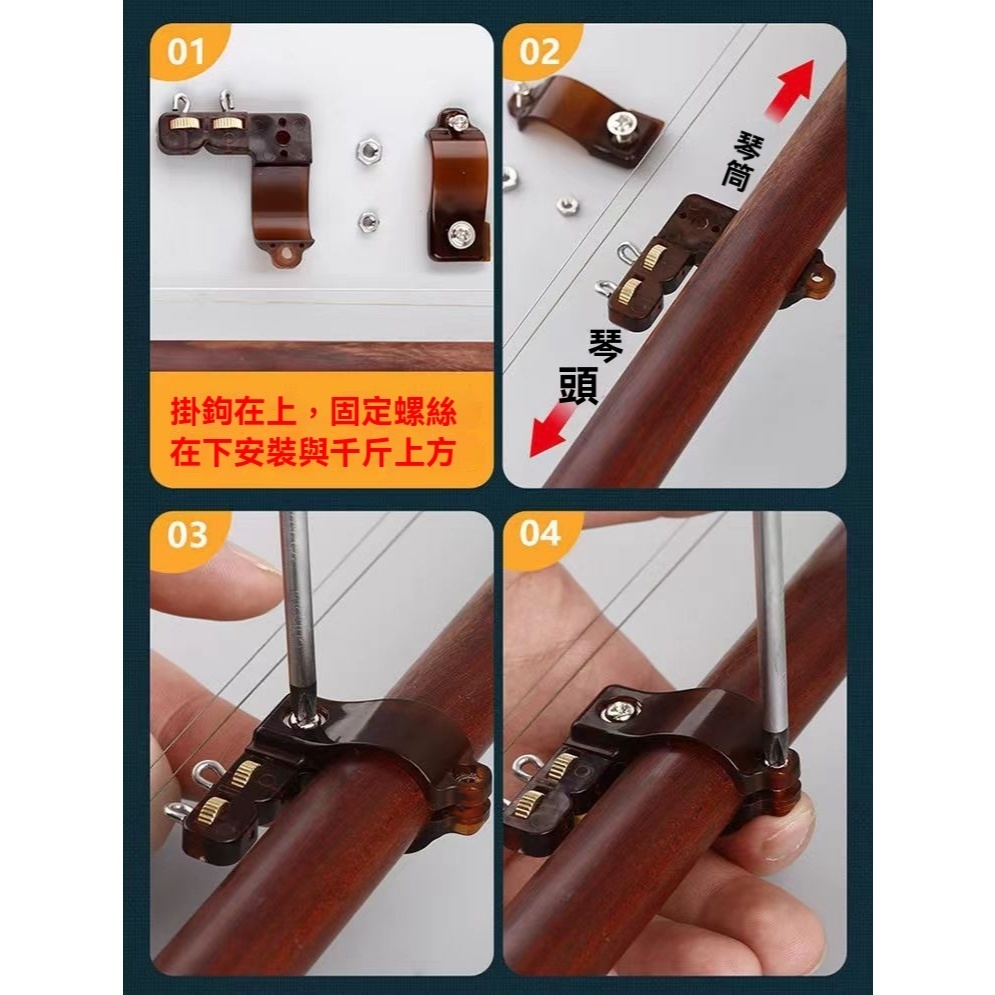 01

掛鉤在上，固定螺絲在下安裝與千斤上方

02

琴筒

琴頭

03

04