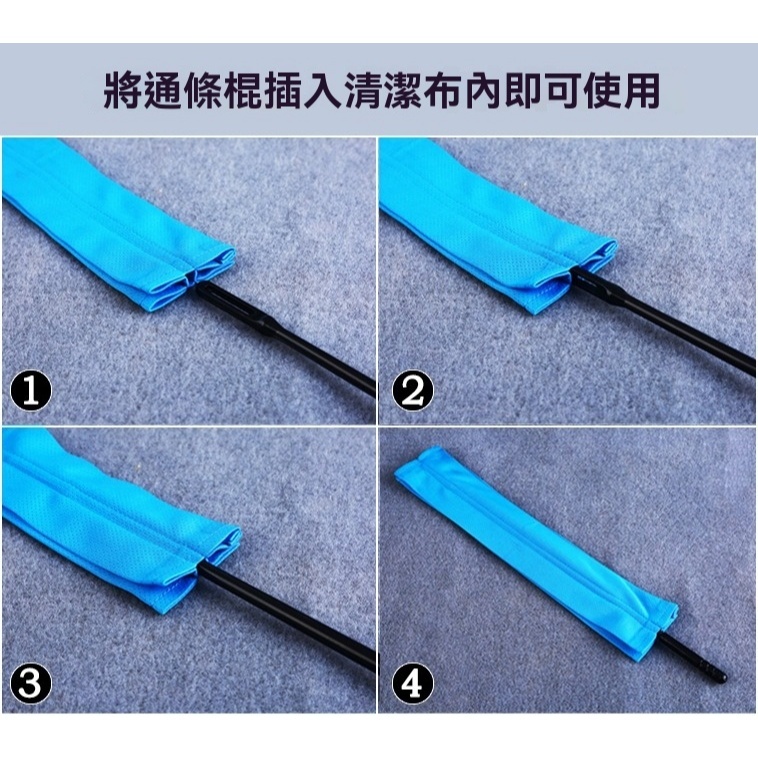 將通條棍插入清潔布內即可使用

1

2

3

4