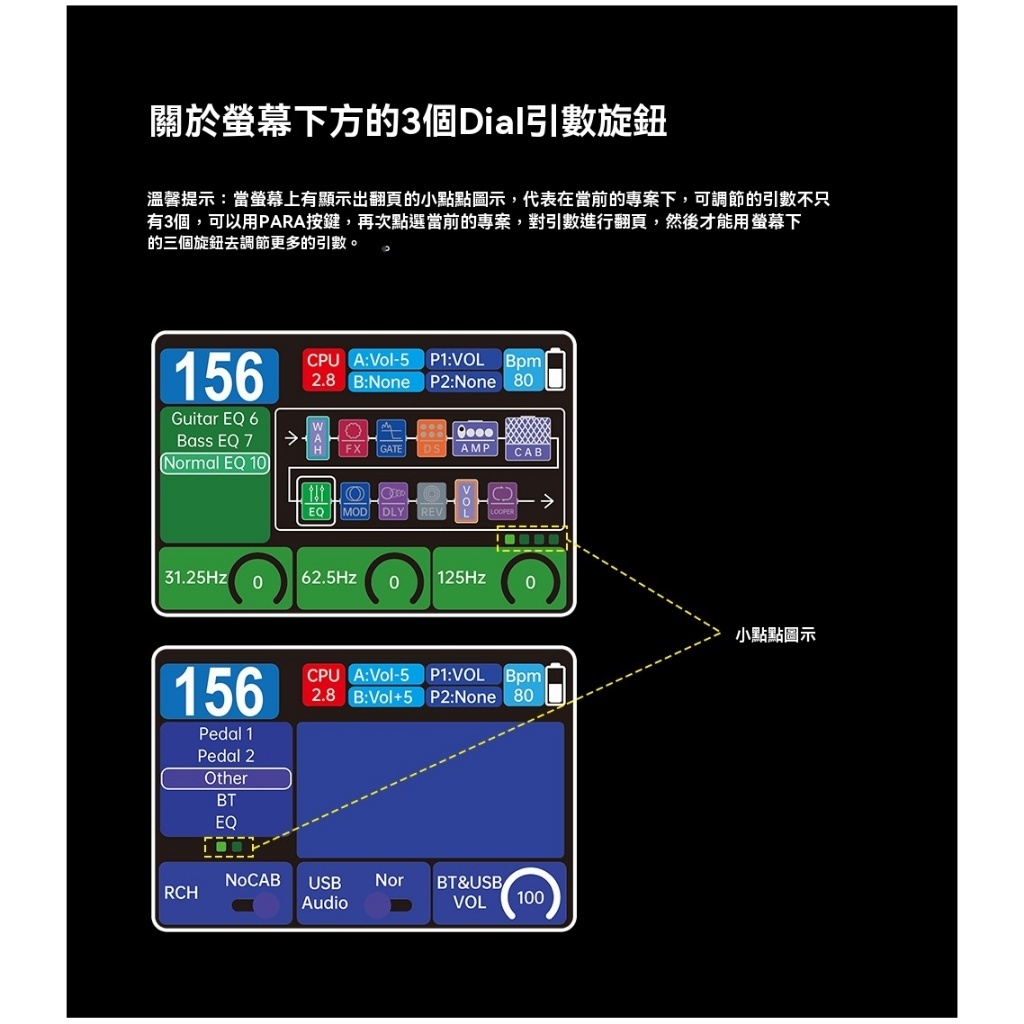 關於螢幕下方的3個Dial引數旋鈕

溫馨提示：當螢幕上有顯示出翻頁的小點點圖示，代表在當前的專案下，可調節的引數不只有3個，可以用PARA按鍵，再次點選當前的專案，對引數進行翻頁，然後才能用螢幕下的三個旋鈕去調節更多的引數。

156
CPU 2.8
A:Vol-5
B:None
P1:VOL
P2:None
Bpm 80
Guitar EQ 6
Bass EQ 7
Normal EQ 10
WAH
FX
GATE
DS
AMP
CAB
EQ
MOD
DLY
REV
VOL
LOOPER
31.25Hz 0
62.5Hz 0
125Hz 0

小點點圖示

156
CPU 2.8
A:Vol-5
B:Vol+5
P1:VOL
P2:None
Bpm 80
Pedal 1
Pedal 2
Other
BT
EQ
RCH
NoCAB
USB Audio
Nor
BT&USB VOL
100