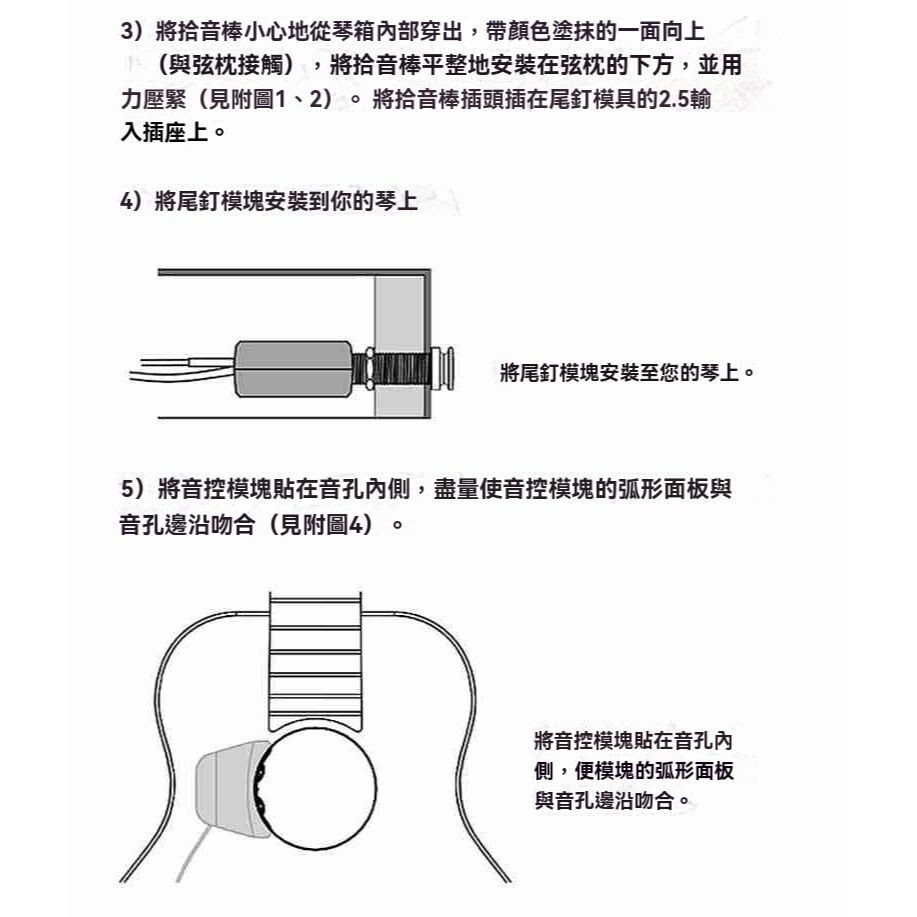 3）將拾音棒小心地從琴箱內部穿出，帶顏色塗抹的一面向上（與弦枕接觸），將拾音棒平整地安裝在弦枕的下方，並用力壓緊（見附圖1、2）。將拾音棒插頭插在尾釘模具的2.5輸入插座上。

4）將尾釘模塊安裝到你的琴上

將尾釘模塊安裝至您的琴上。

5）將音控模塊貼在音孔內側，盡量使音控模塊的弧形面板與音孔邊沿吻合（見附圖4）。

將音控模塊貼在音孔內側，便模塊的弧形面板與音孔邊沿吻合。