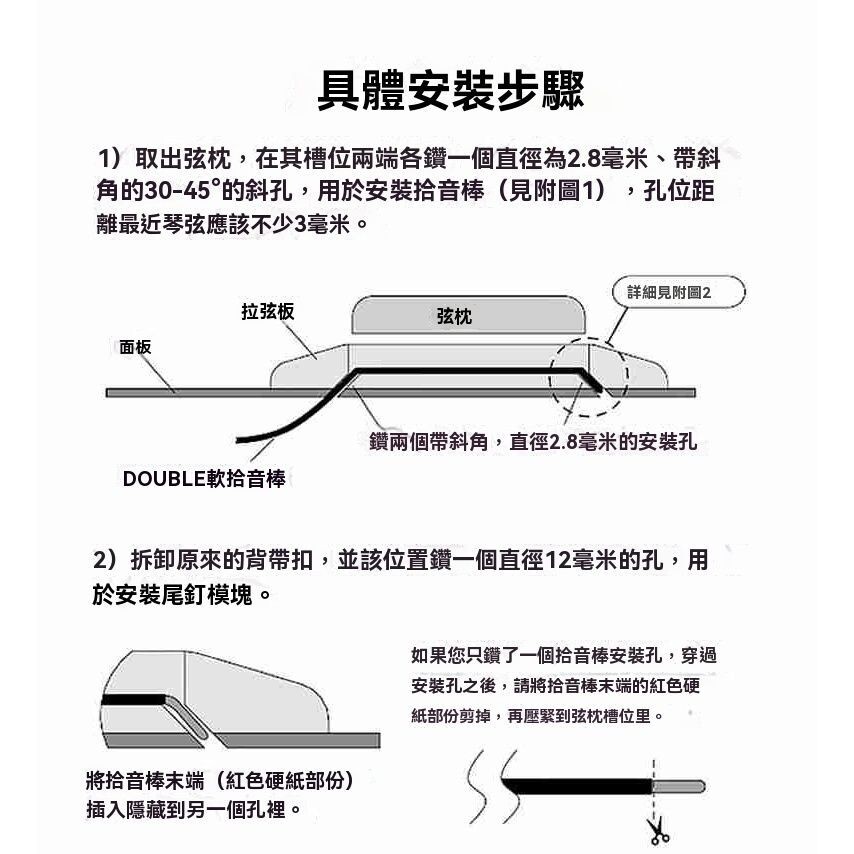 具體安裝步驟

1）取出弦枕，在其槽位兩端各鑽一個直徑為2.8毫米、帶斜角的30-45°的斜孔，用於安裝拾音棒（見附圖1），孔位距離最近琴弦應該不少3毫米。

詳細見附圖2

拉弦板

弦枕

面板

鑽兩個帶斜角，直徑2.8毫米的安裝孔

DOUBLE軟拾音棒

2）拆卸原來的背帶扣，並該位置鑽一個直徑12毫米的孔，用於安裝尾釘模塊。

如果您只鑽了一個拾音棒安裝孔，穿過安裝孔之後，請將拾音棒末端的紅色硬紙部份剪掉，再壓緊到弦枕槽位里。

將拾音棒末端（紅色硬紙部份）插入隱藏到另一個孔裡。