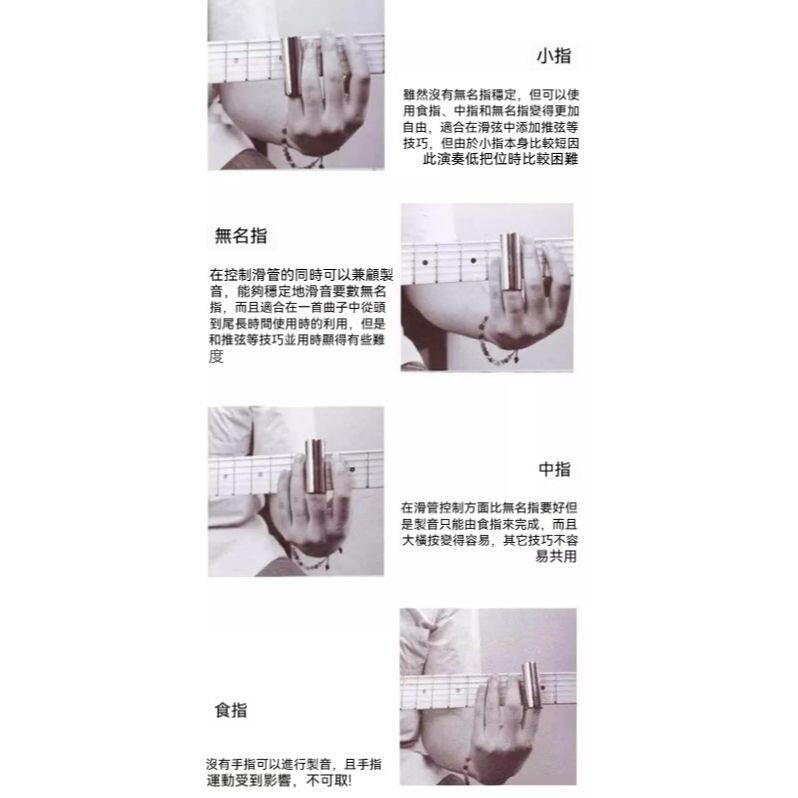 小指

雖然沒有無名指穩定，但可以使用食指、中指和無名指變得更加自由，適合在滑弦中添加推弦等技巧，但由於小指本身比較短因此演奏低把位時比較困難

無名指

在控制滑管的同時可以兼顧製音，能夠穩定地滑音要數無名指，而且適合在一首曲子中從頭到尾長時間使用時的利用，但是和推弦等技巧並用時顯得有些難度

中指

在滑管控制方面比無名指要好但是製音只能由食指來完成，而且大橫按變得容易，其它技巧不容易共用

食指

沒有手指可以進行製音，且手指運動受到影響，不可取!