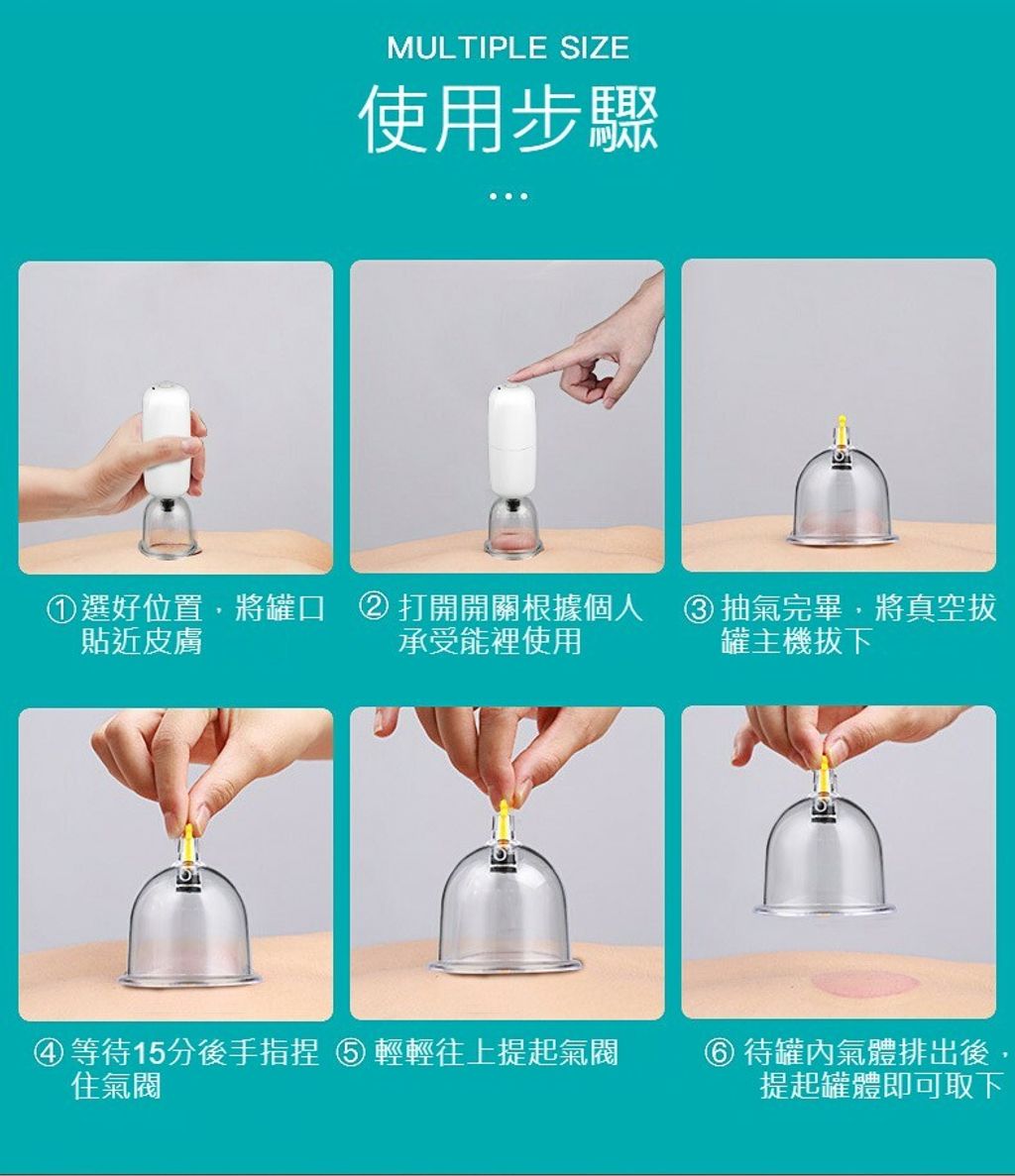 MULTIPLE SIZE

使用步驟

...

① 選好位置，將罐口貼近皮膚

② 打開開關根據個人承受能裡使用

③ 抽氣完畢，將真空拔罐主機拔下

④ 等待15分後手指捏住氣閥

⑤ 輕輕往上提起氣閥

⑥ 待罐內氣體排出後，提起罐體即可取下