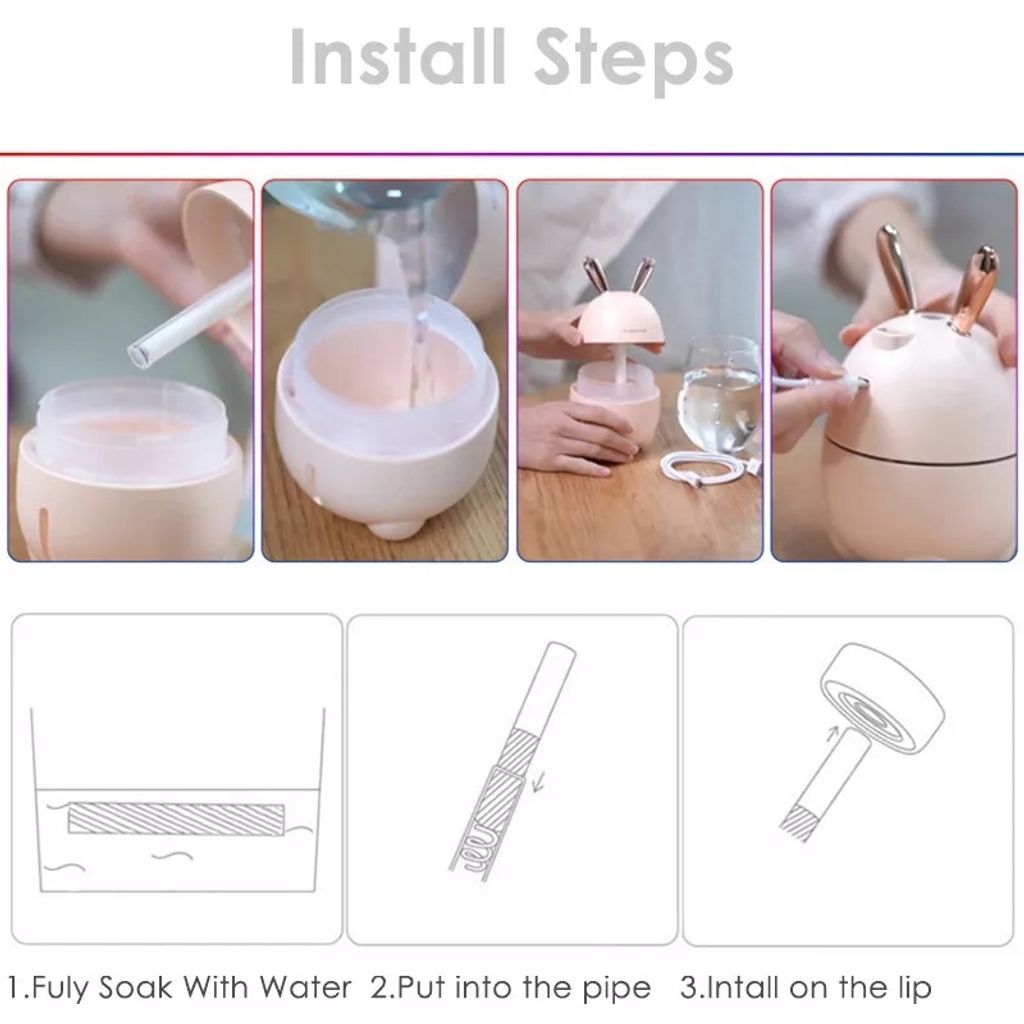 Install Steps

1.Fuly Soak With Water 2.Put into the pipe 3.Intall on the lip