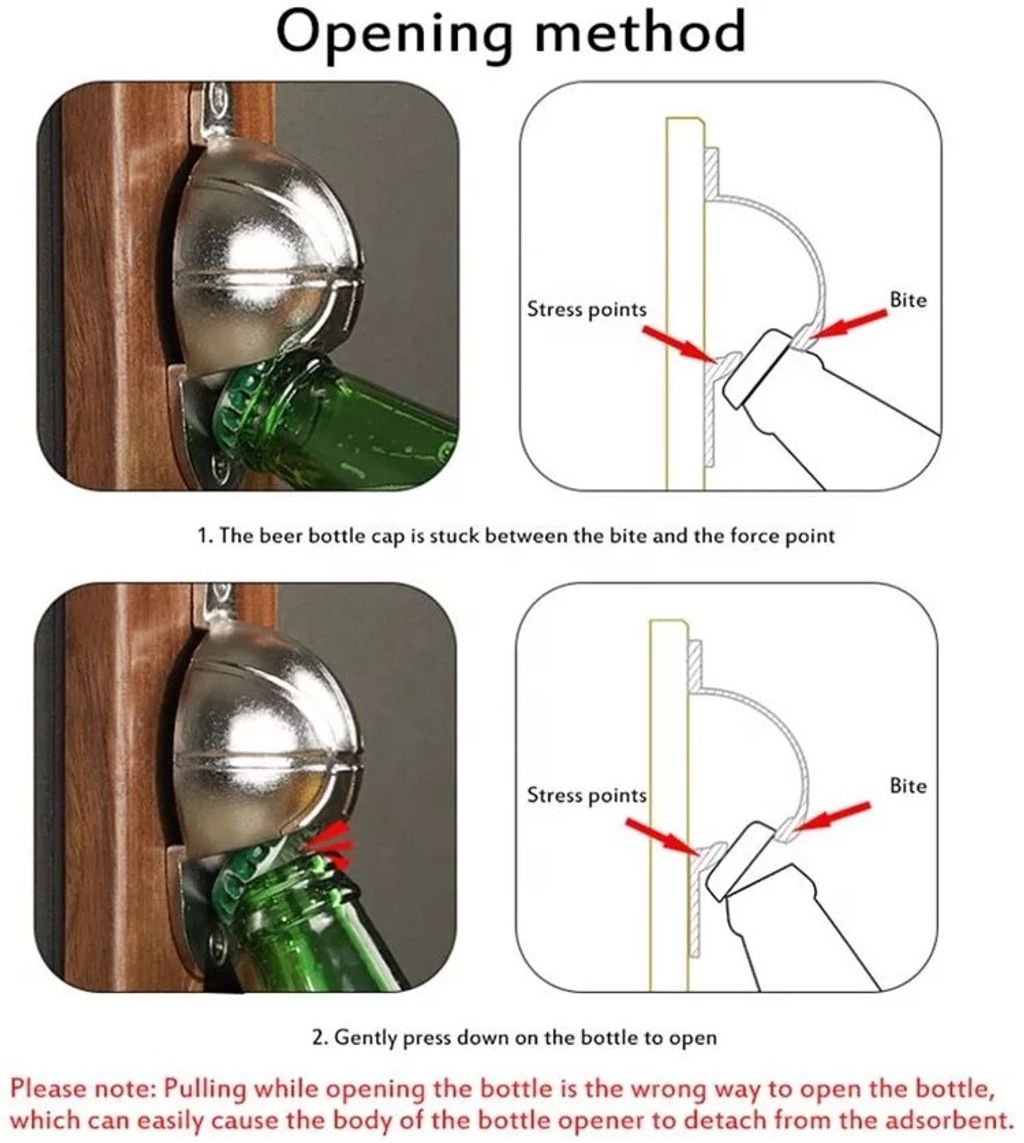 Opening method

Stress points

Bite

1. The beer bottle cap is stuck between the bite and the force point

Stress points

Bite

2. Gently press down on the bottle to open

Please note: Pulling while opening the bottle is the wrong way to open the bottle, which can easily cause the body of the bottle opener to detach from the adsorbent.