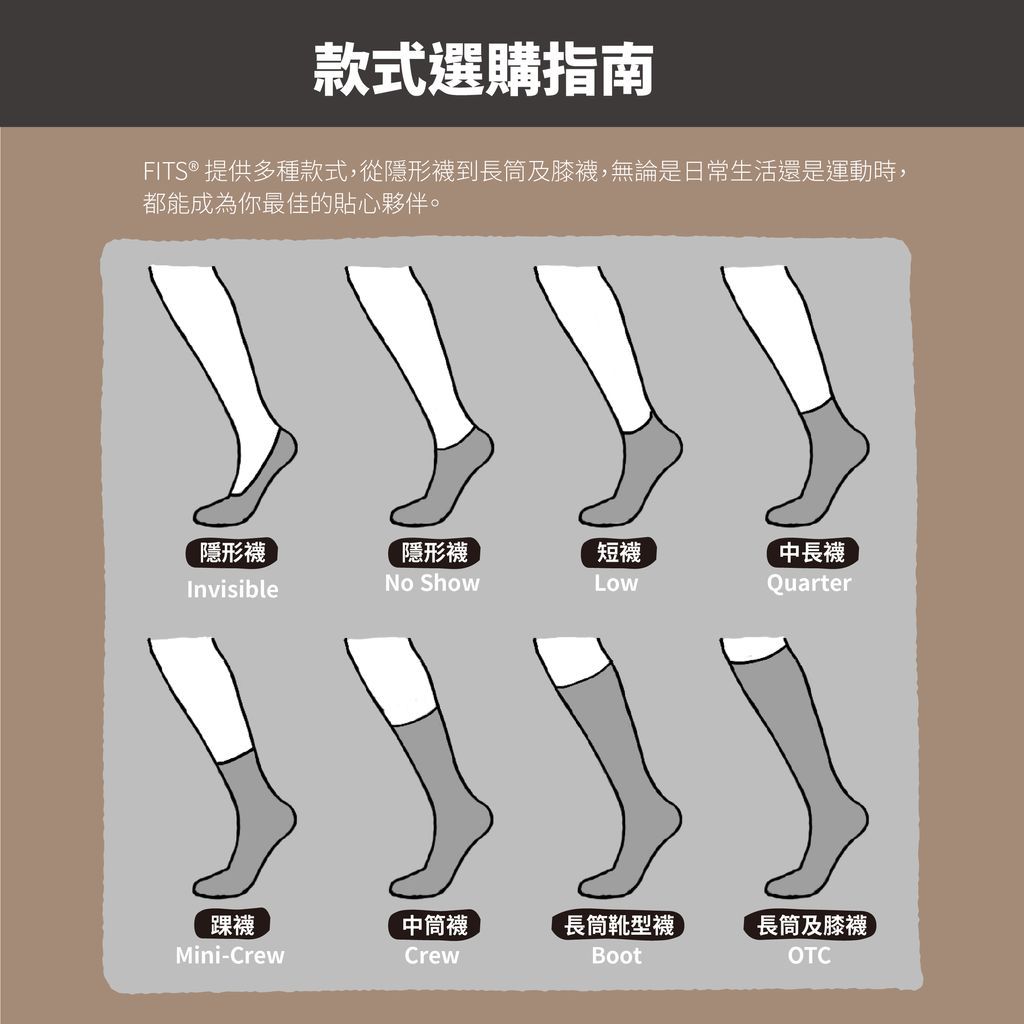 款式選購指南

FITS® 提供多種款式，從隱形襪到長筒及膝襪，無論是日常生活還是運動時，都能成為你最佳的貼心夥伴。

隱形襪
Invisible

隱形襪
No Show

短襪
Low

中長襪
Quarter

踝襪
Mini-Crew

中筒襪
Crew

長筒靴型襪
Boot

長筒及膝襪
OTC