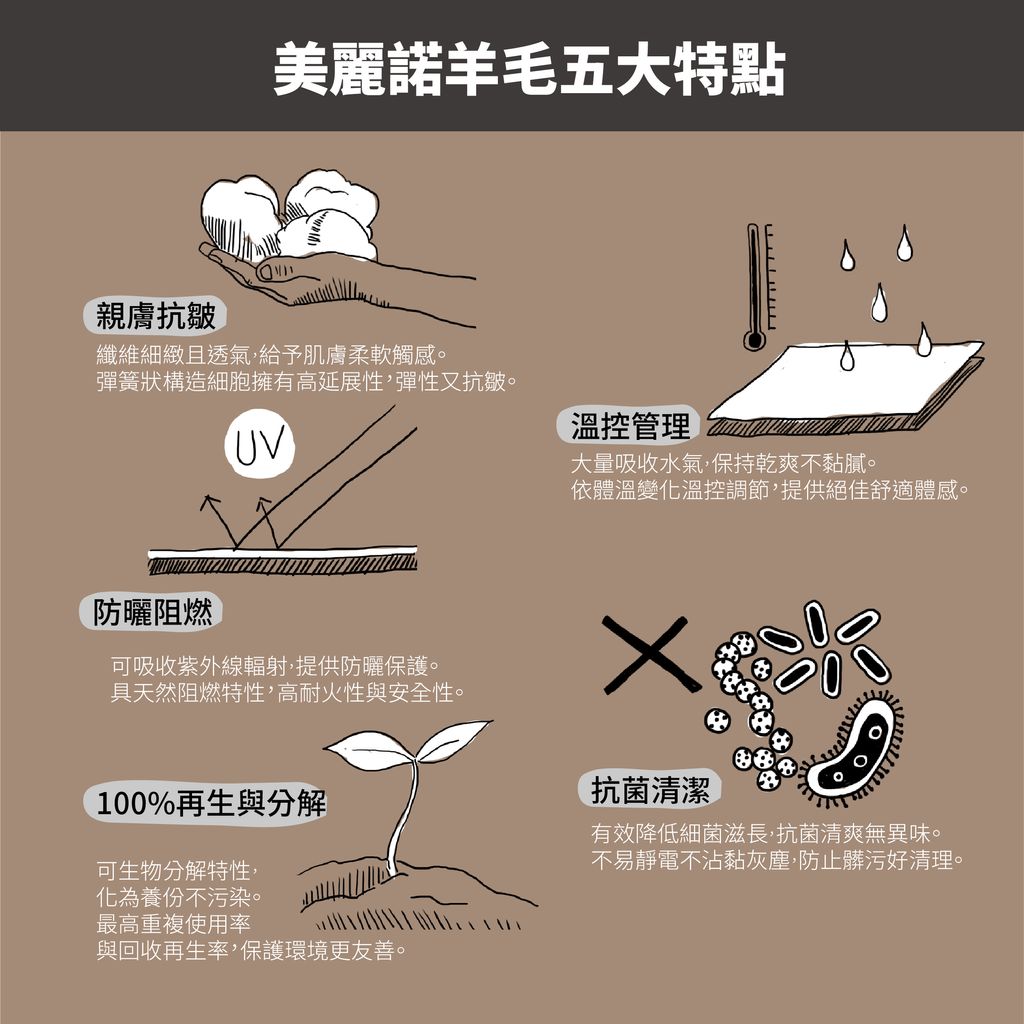 美麗諾羊毛五大特點

親膚抗皺

纖維細緻且透氣，給予肌膚柔軟觸感。
彈簧狀構造細胞擁有高延展性，彈性又抗皺。

UV

防曬阻燃

可吸收紫外線輻射，提供防曬保護。
具天然阻燃特性，高耐火性與安全性。

100%再生與分解

可生物分解特性，
化為養份不污染。
最高重複使用率
與回收再生率，保護環境更友善。

溫控管理

大量吸收水氣，保持乾爽不黏膩。
依體溫變化溫控調節，提供絕佳舒適體感。

抗菌清潔

有效降低細菌滋長，抗菌清爽無異味。
不易靜電不沾黏灰塵，防止髒污好清理。