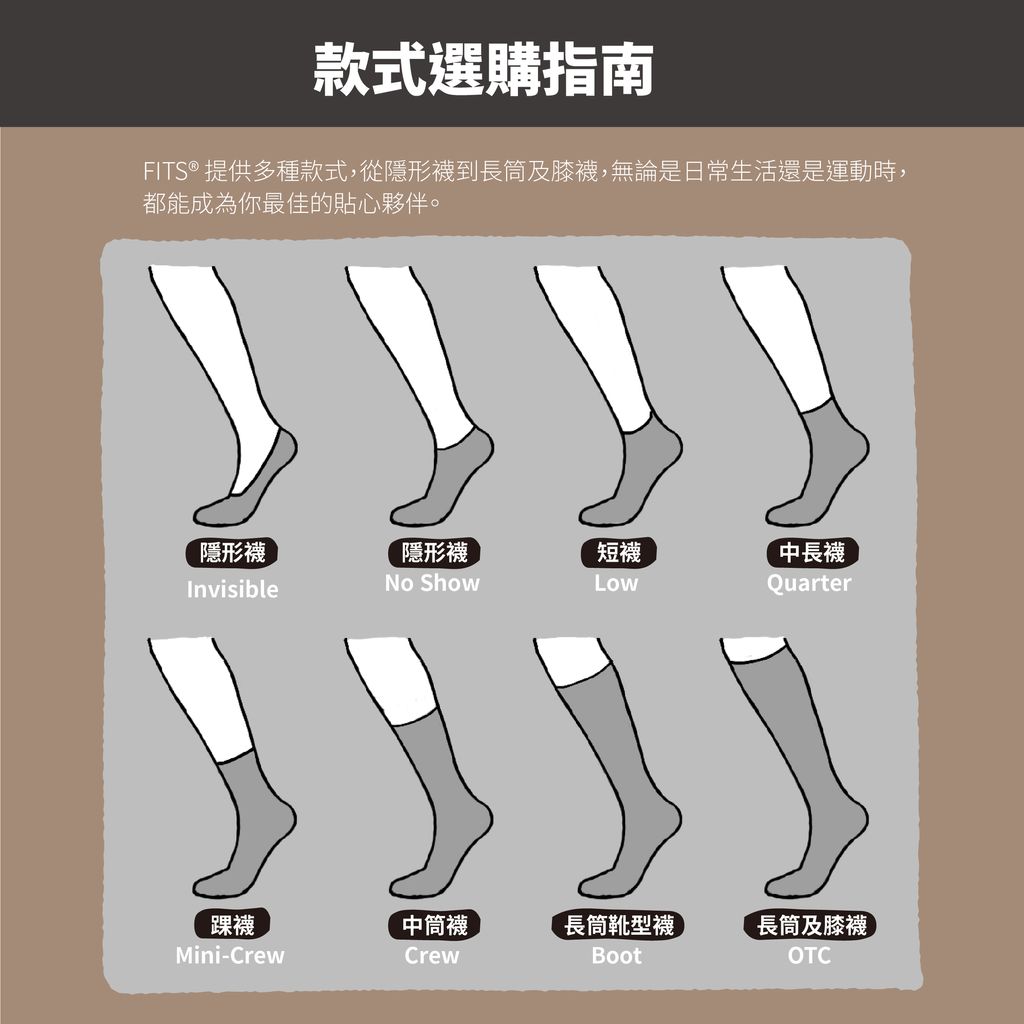 款式選購指南

FITS® 提供多種款式，從隱形襪到長筒及膝襪，無論是日常生活還是運動時，都能成為你最佳的貼心夥伴。

隱形襪
Invisible

隱形襪
No Show

短襪
Low

中長襪
Quarter

踝襪
Mini-Crew

中筒襪
Crew

長筒靴型襪
Boot

長筒及膝襪
OTC