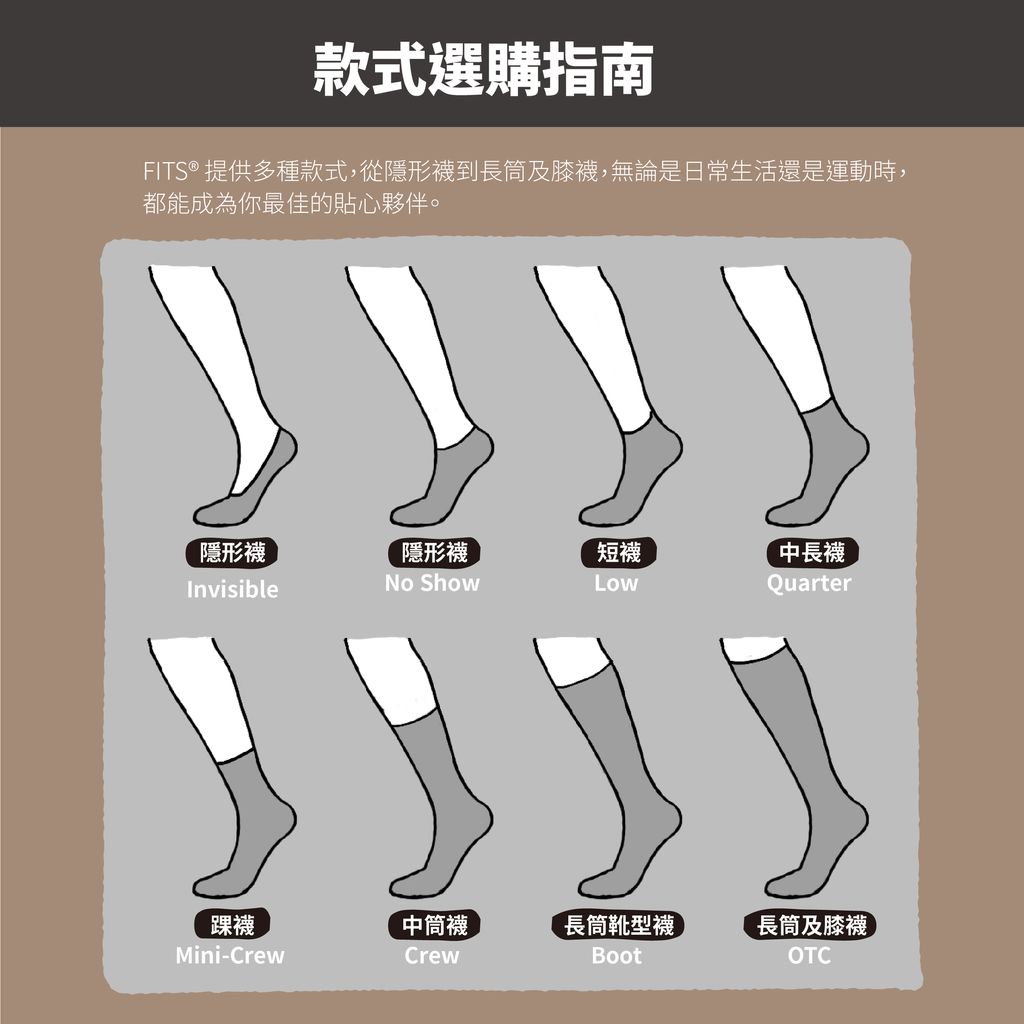 款式選購指南

FITS® 提供多種款式，從隱形襪到長筒及膝襪，無論是日常生活還是運動時，都能成為你最佳的貼心夥伴。

隱形襪
Invisible

隱形襪
No Show

短襪
Low

中長襪
Quarter

踝襪
Mini-Crew

中筒襪
Crew

長筒靴型襪
Boot

長筒及膝襪
OTC