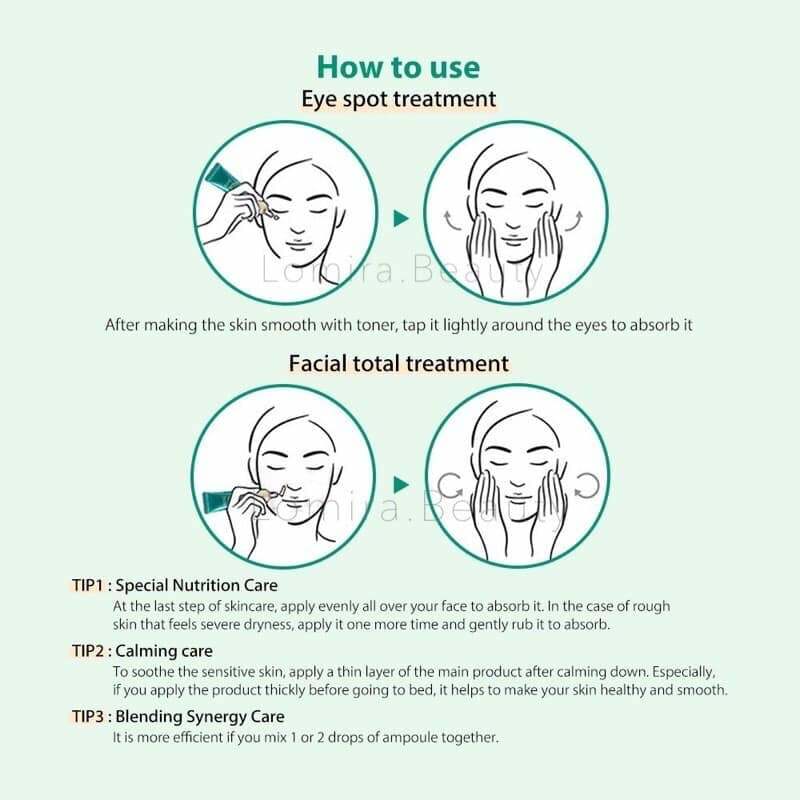 How to use
Eye spot treatment

Lomira.Beauty

After making the skin smooth with toner, tap it lightly around the eyes to absorb it

Facial total treatment

Lomira.Beauty

TIP1 : Special Nutrition Care
At the last step of skincare, apply evenly all over your face to absorb it. In the case of rough skin that feels severe dryness, apply it one more time and gently rub it to absorb.

TIP2 : Calming care
To soothe the sensitive skin, apply a thin layer of the main product after calming down. Especially, if you apply the product thickly before going to bed, it helps to make your skin healthy and smooth.

TIP3 : Blending Synergy Care
It is more efficient if you mix 1 or 2 drops of ampoule together.