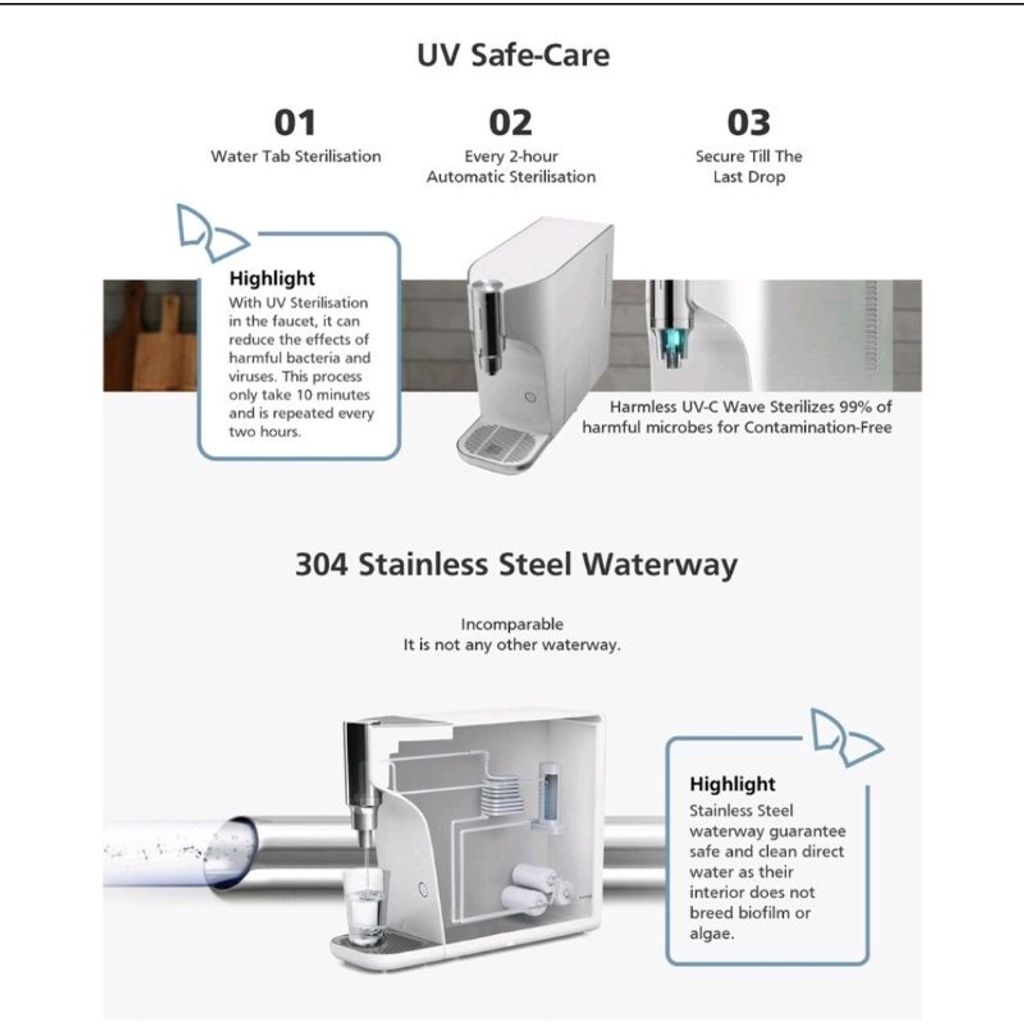 UV Safe-Care

01
Water Tab Sterilisation

02
Every 2-hour
Automatic Sterilisation

03
Secure Till The
Last Drop

Highlight
With UV Sterilisation in the faucet, it can reduce the effects of harmful bacteria and viruses. This process only take 10 minutes and is repeated every two hours.

Harmless UV-C Wave Sterilizes 99% of harmful microbes for Contamination-Free

304 Stainless Steel Waterway

Incomparable
It is not any other waterway.

Highlight
Stainless Steel waterway guarantee safe and clean direct water as their interior does not breed biofilm or algae.