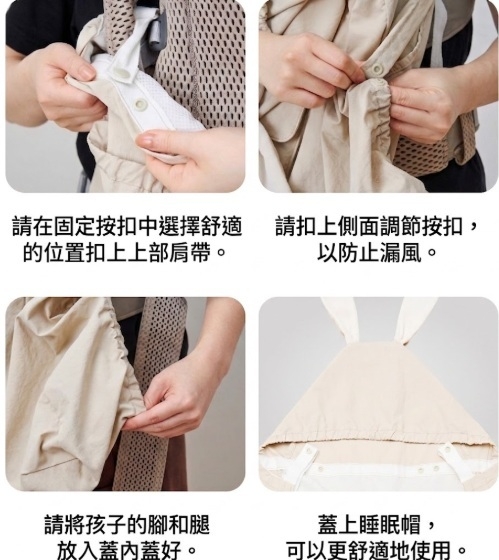 請在固定按扣中選擇舒適的位置扣上上部肩帶。

請扣上側面調節按扣，以防止漏風。

請將孩子的腳和腿放入蓋內蓋好。

蓋上睡眠帽，可以更舒適地使用。