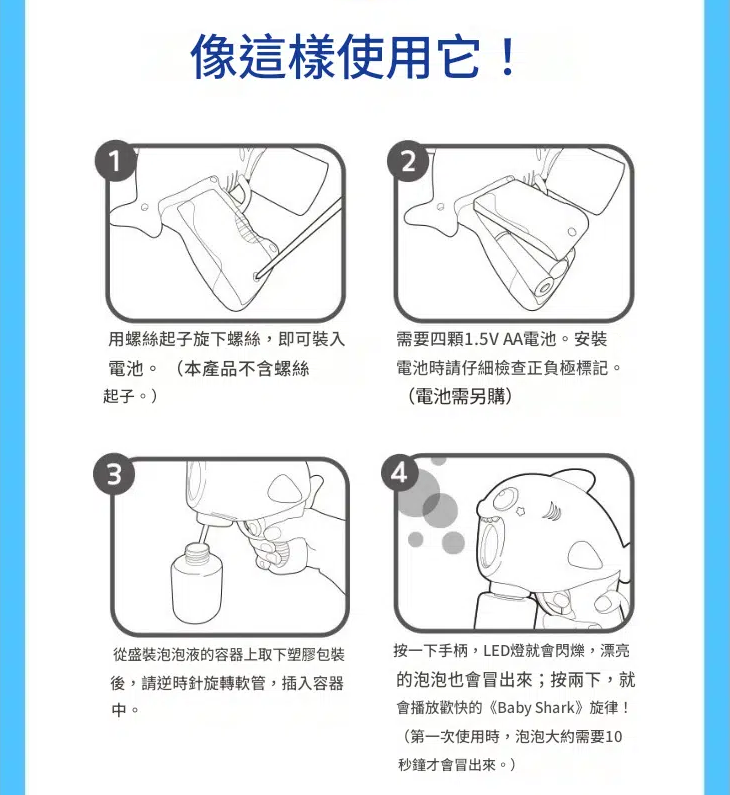 像這樣使用它！

1

用螺絲起子旋下螺絲，即可裝入電池。（本產品不含螺絲起子。）

2

需要四顆1.5V AA電池。安裝電池時請仔細檢查正負極標記。（電池需另購）

3

從盛裝泡泡液的容器上取下塑膠包裝後，請逆時針旋轉軟管，插入容器中。

4

按一下手柄，LED燈就會閃爍，漂亮的泡泡也會冒出來；按兩下，就會播放歡快的《Baby Shark》旋律！（第一次使用時，泡泡大約需要10秒鐘才會冒出來。）