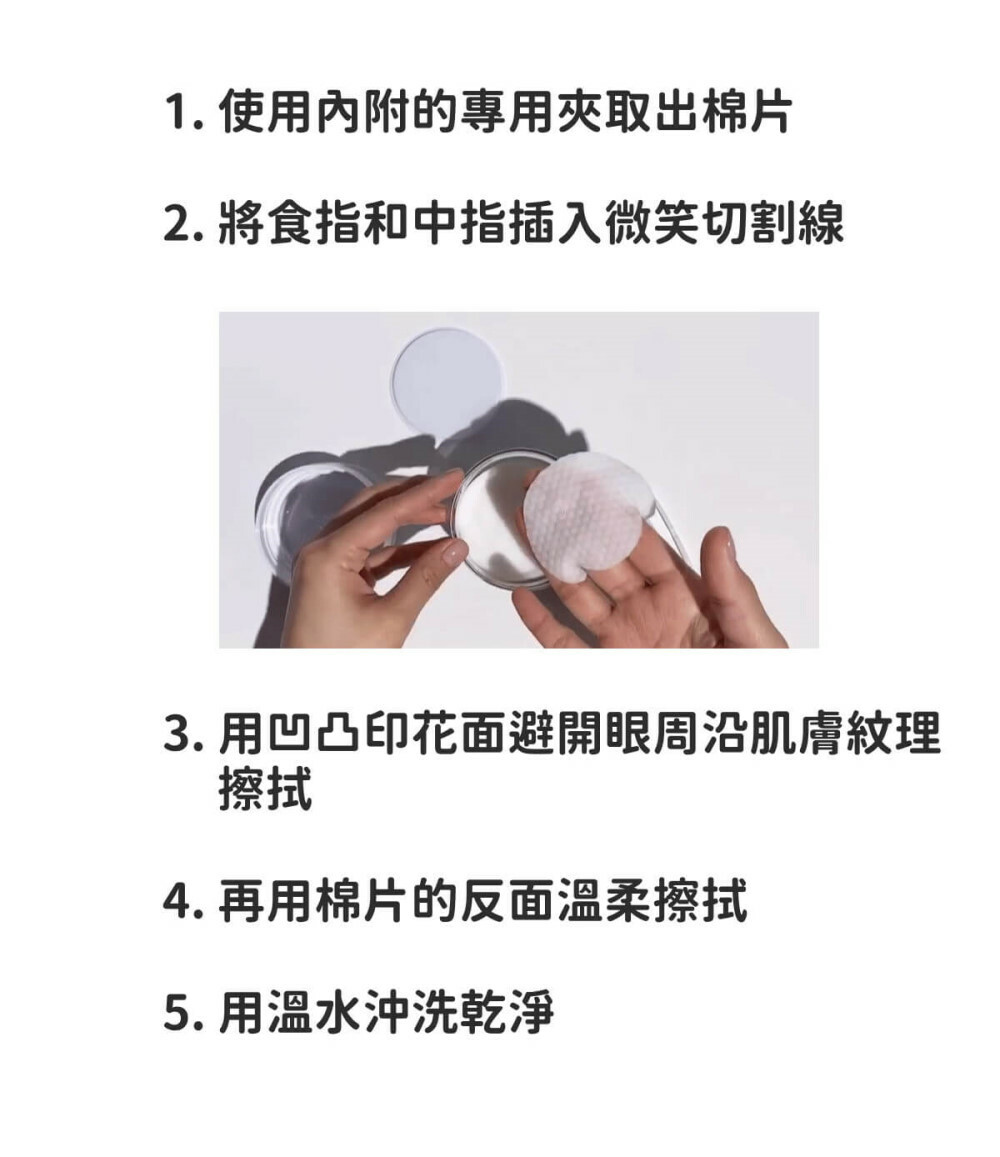 1. 使用內附的專用夾取出棉片

2. 將食指和中指插入微笑切割線

3. 用凹凸印花面避開眼周沿肌膚紋理擦拭

4. 再用棉片的反面溫柔擦拭

5. 用溫水沖洗乾淨