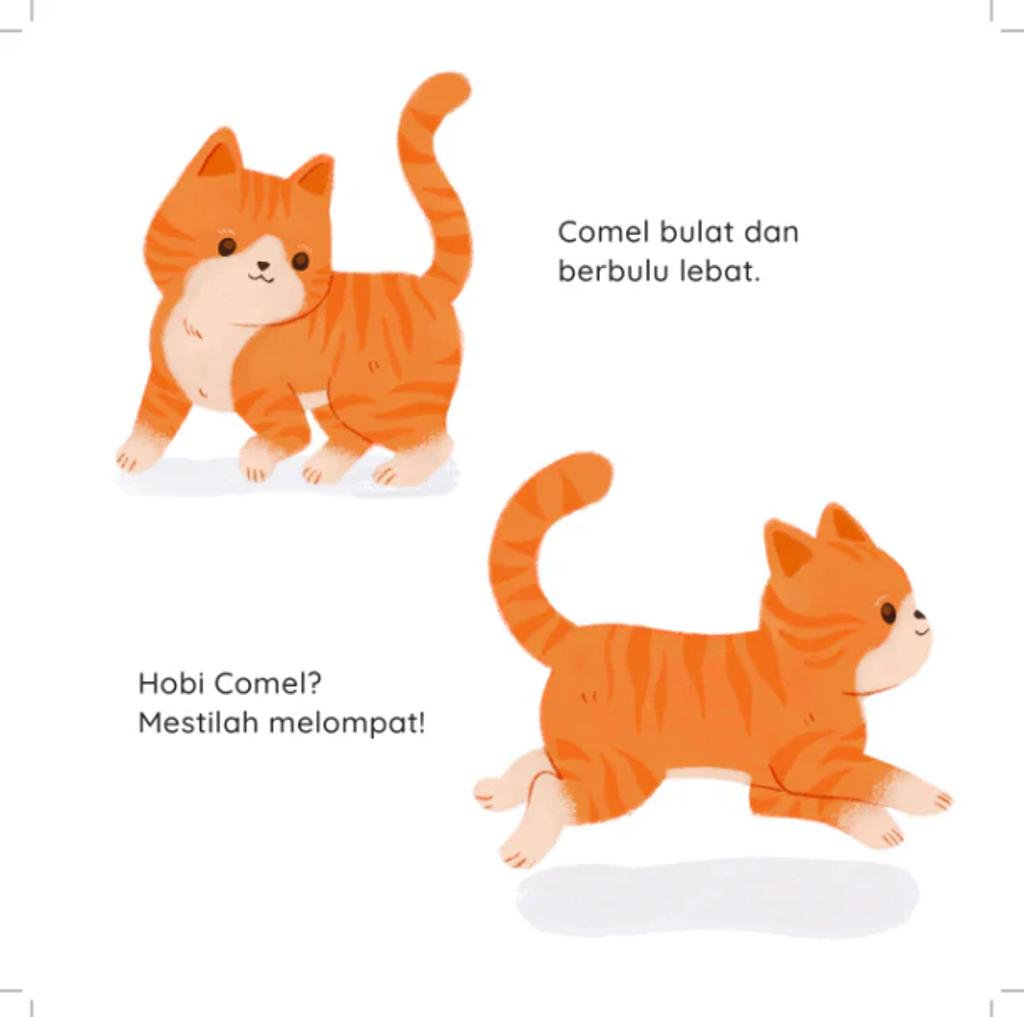 Comel bulat dan berbulu lebat.

Hobi Comel?
Mestilah melompat!