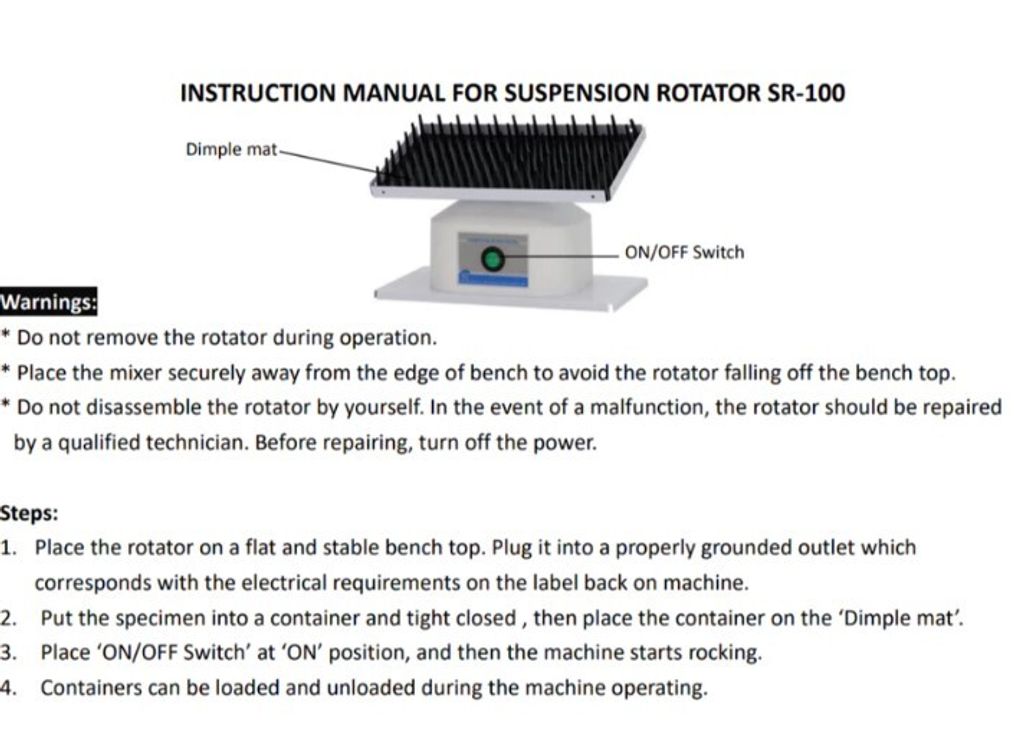 INSTRUCTION MANUAL FOR SUSPENSION ROTATOR SR-100

Dimple mat

ON/OFF Switch

Warnings:

* Do not remove the rotator during operation.

* Place the mixer securely away from the edge of bench to avoid the rotator falling off the bench top.

* Do not disassemble the rotator by yourself. In the event of a malfunction, the rotator should be repaired by a qualified technician. Before repairing, turn off the power.

Steps:

1. Place the rotator on a flat and stable bench top. Plug it into a properly grounded outlet which corresponds with the electrical requirements on the label back on machine.

2. Put the specimen into a container and tight closed , then place the container on the 'Dimple mat'.

3. Place 'ON/OFF Switch' at 'ON' position, and then the machine starts rocking.

4. Containers can be loaded and unloaded during the machine operating.