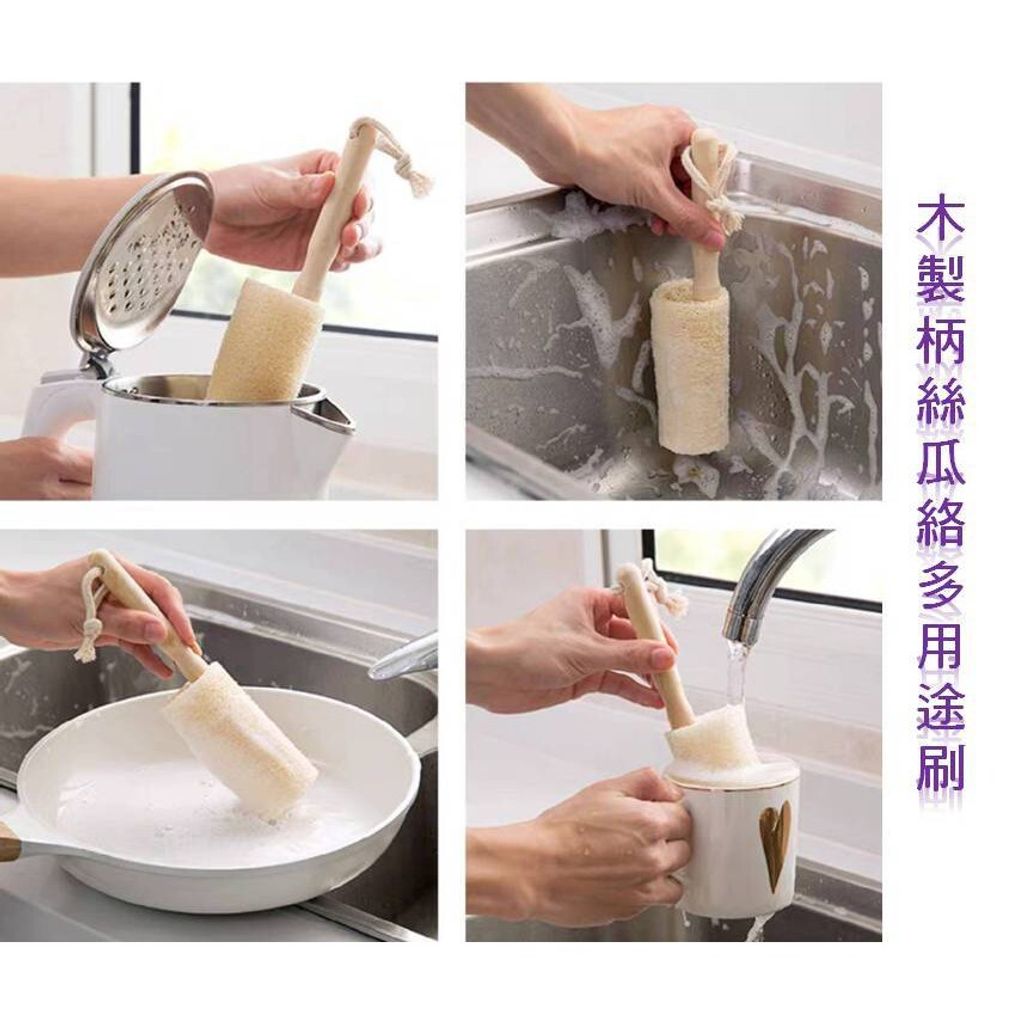 木製柄絲瓜絡多用途刷