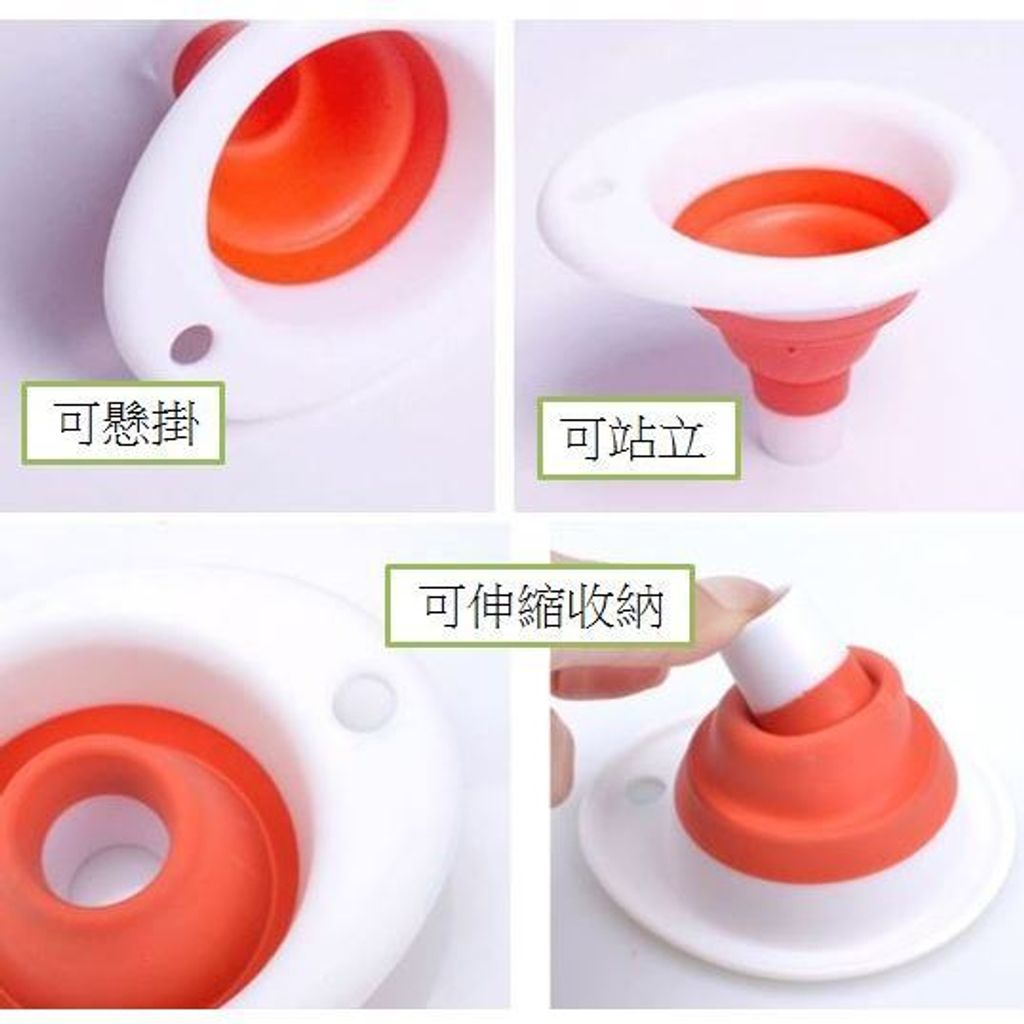 可懸掛

可站立

可伸縮收納