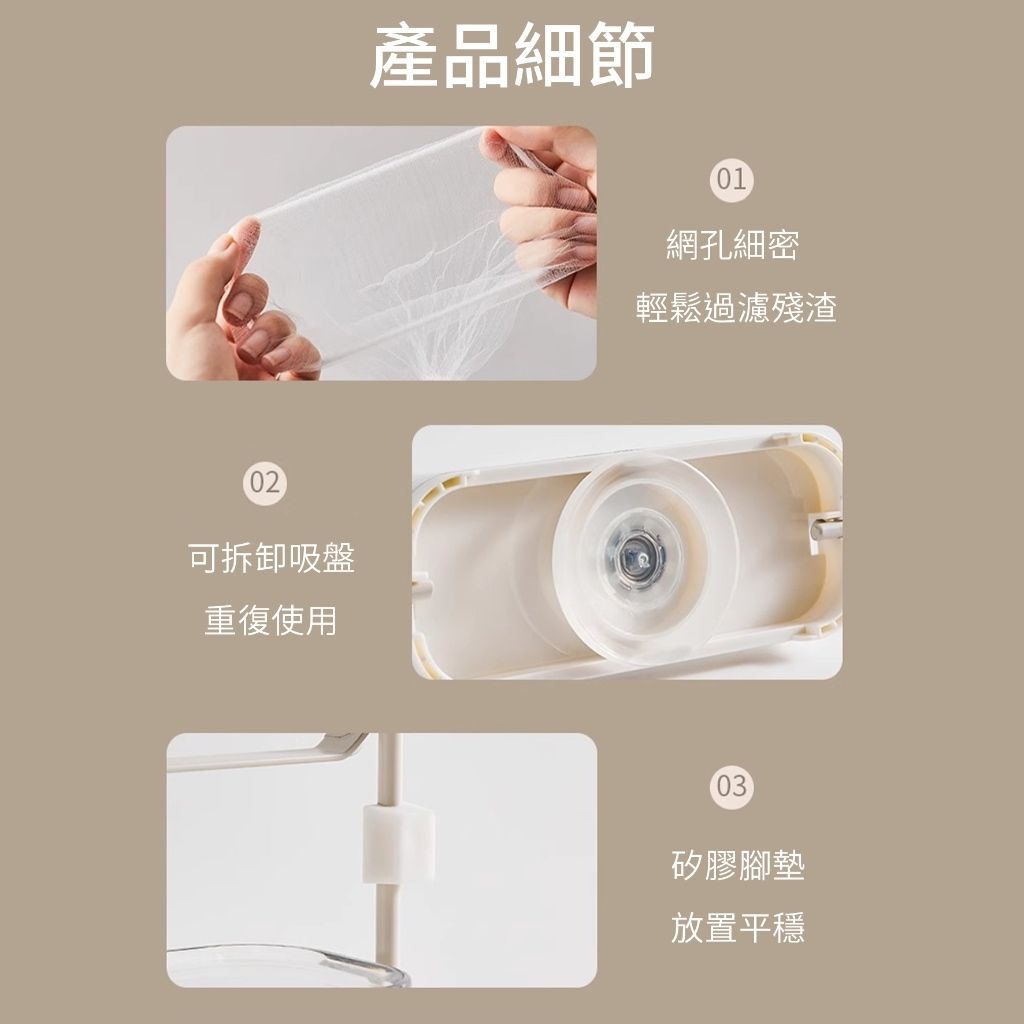 產品細節

01
網孔細密
輕鬆過濾殘渣

02
可拆卸吸盤
重復使用

03
矽膠腳墊
放置平穩