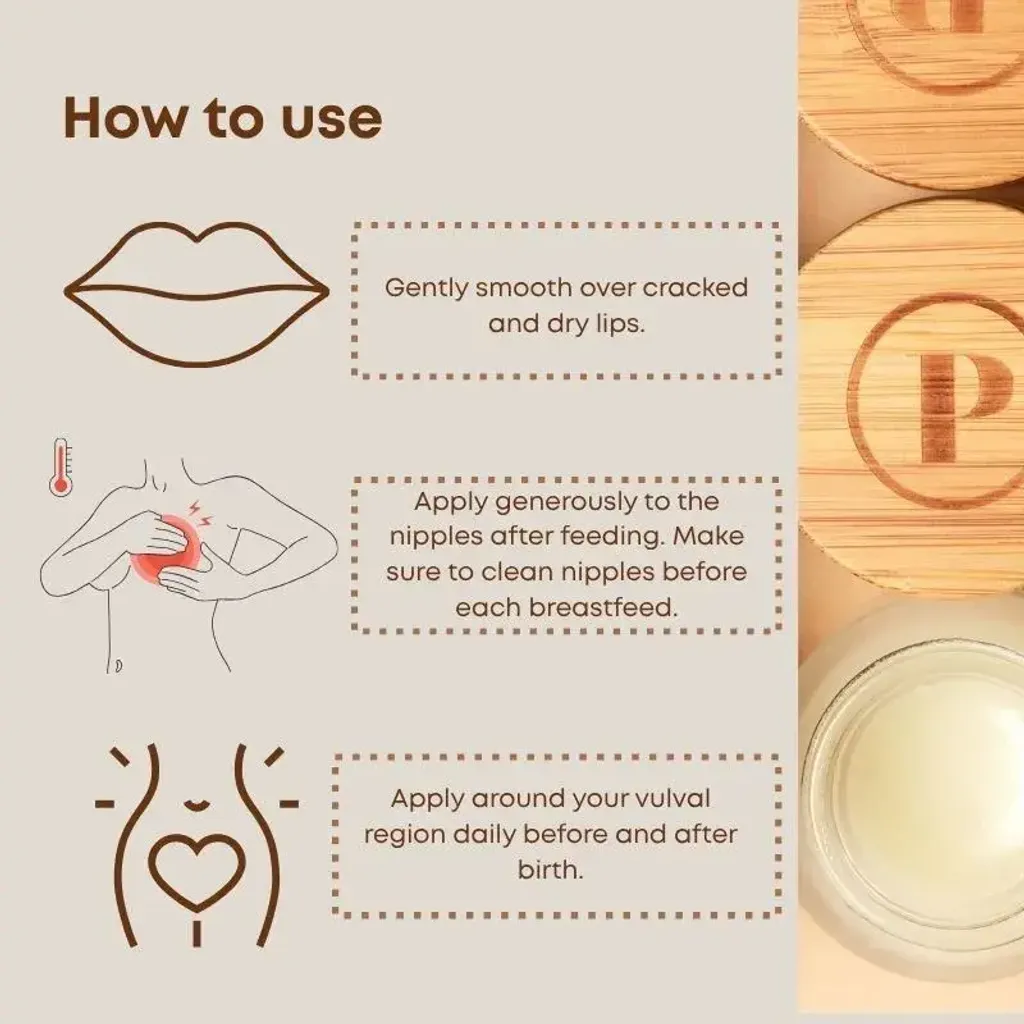 How to use

Gently smooth over cracked and dry lips.

Apply generously to the nipples after feeding. Make sure to clean nipples before each breastfeed.

Apply around your vulval region daily before and after birth.

P