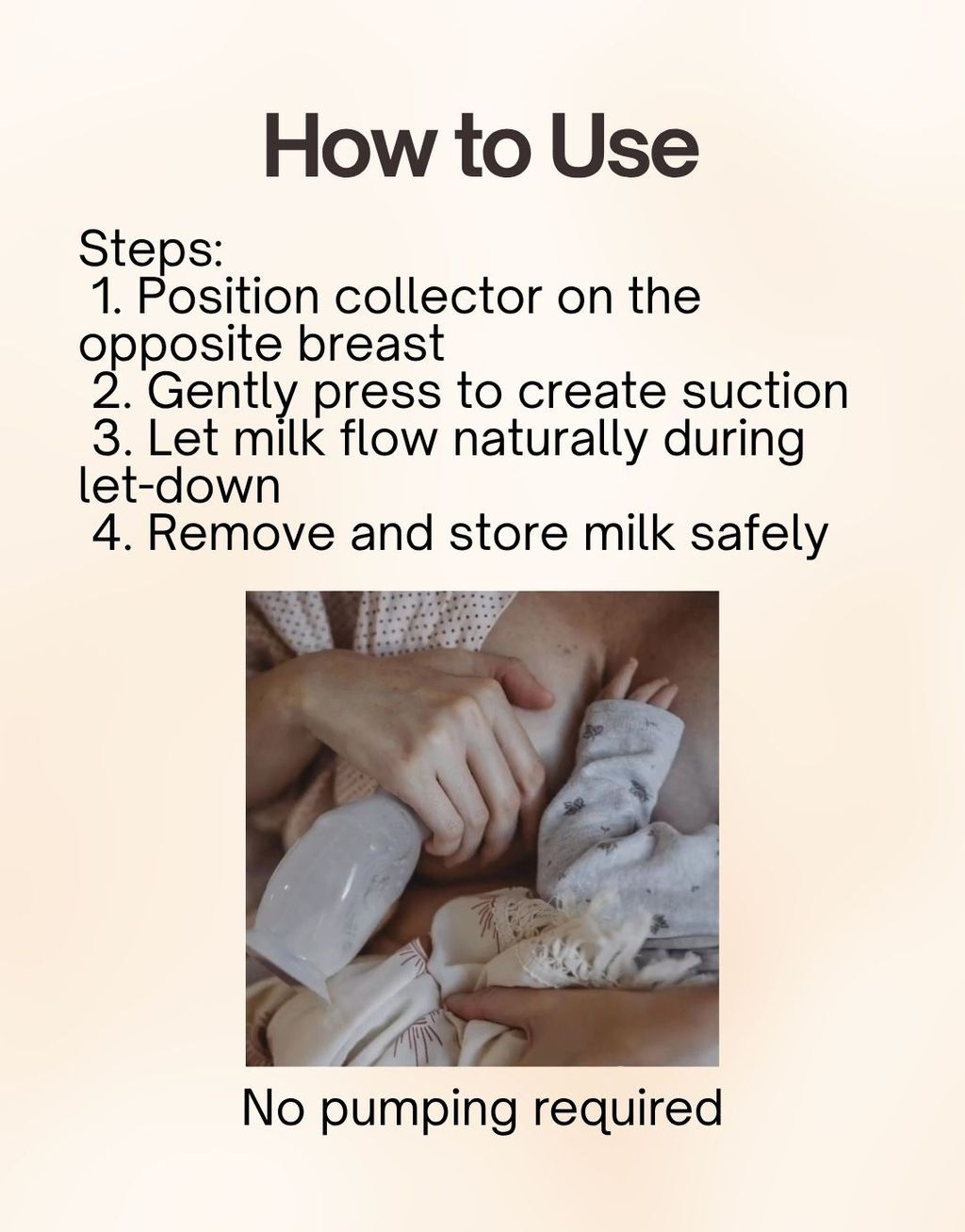 How to Use

Steps:
1. Position collector on the opposite breast
2. Gently press to create suction
3. Let milk flow naturally during let-down
4. Remove and store milk safely

No pumping required