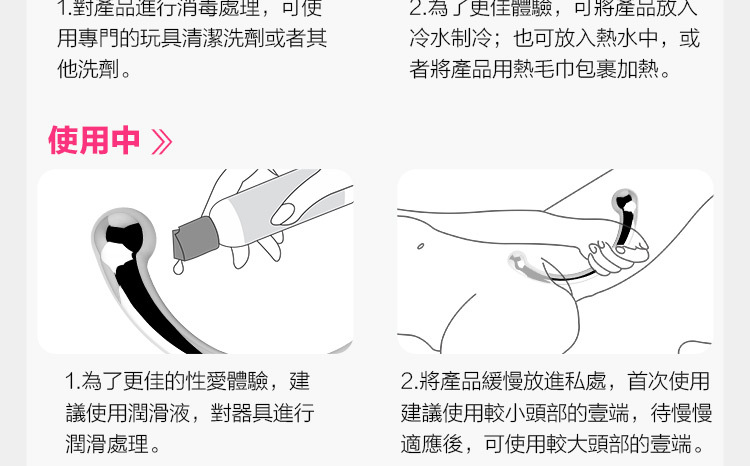 1.對產品進行消毒處理，可使用專門的玩具清潔洗劑或者其他洗劑。

2.為了更佳體驗，可將產品放入冷水制冷；也可放入熱水中，或者將產品用熱毛巾包裹加熱。

使用中 》

1.為了更佳的性愛體驗，建議使用潤滑液，對器具進行潤滑處理。

2.將產品緩慢放進私處，首次使用建議使用較小頭部的壹端，待慢慢適應後，可使用較大頭部的壹端。