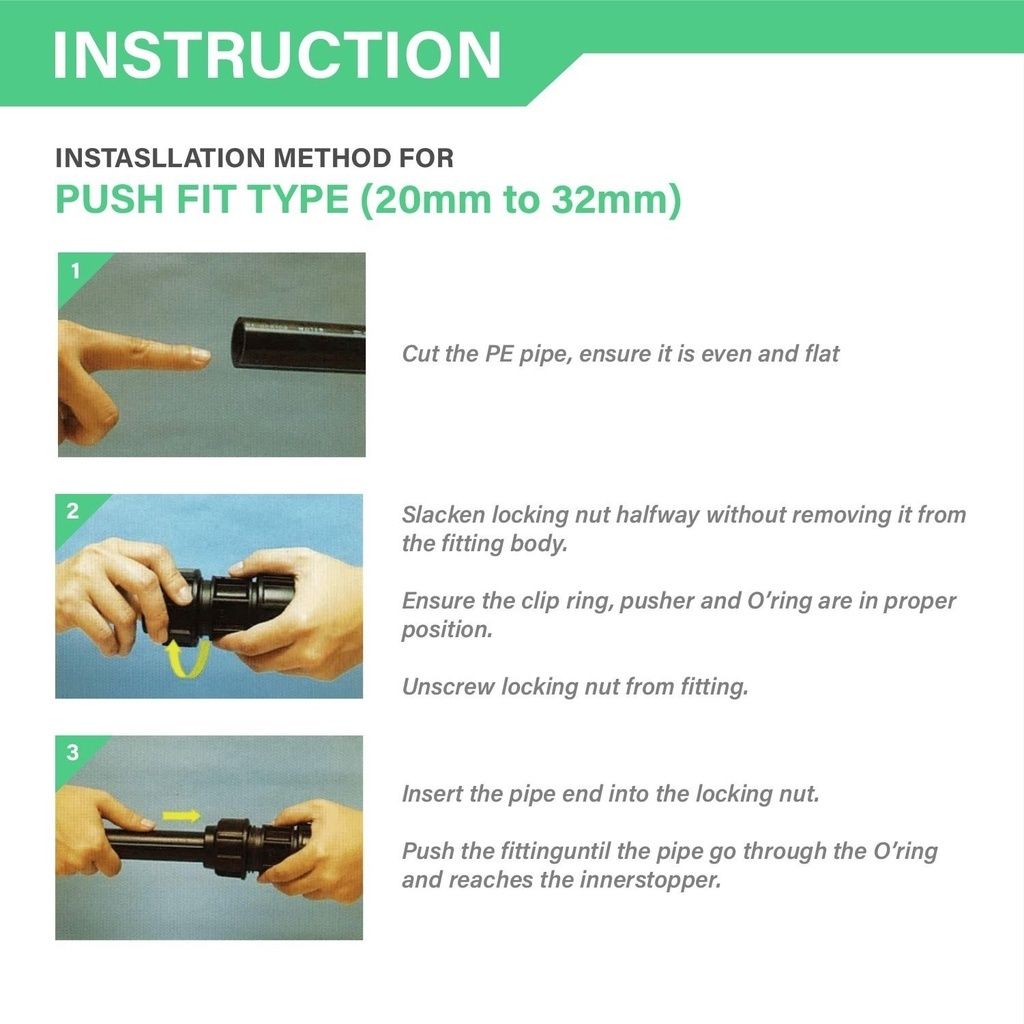 INSTRUCTION

INSTASLLATION METHOD FOR
PUSH FIT TYPE (20mm to 32mm)

1

Cut the PE pipe, ensure it is even and flat

2

Slacken locking nut halfway without removing it from the fitting body.

Ensure the clip ring, pusher and O'ring are in proper position.

Unscrew locking nut from fitting.

3

Insert the pipe end into the locking nut.

Push the fittinguntil the pipe go through the O'ring and reaches the innerstopper.