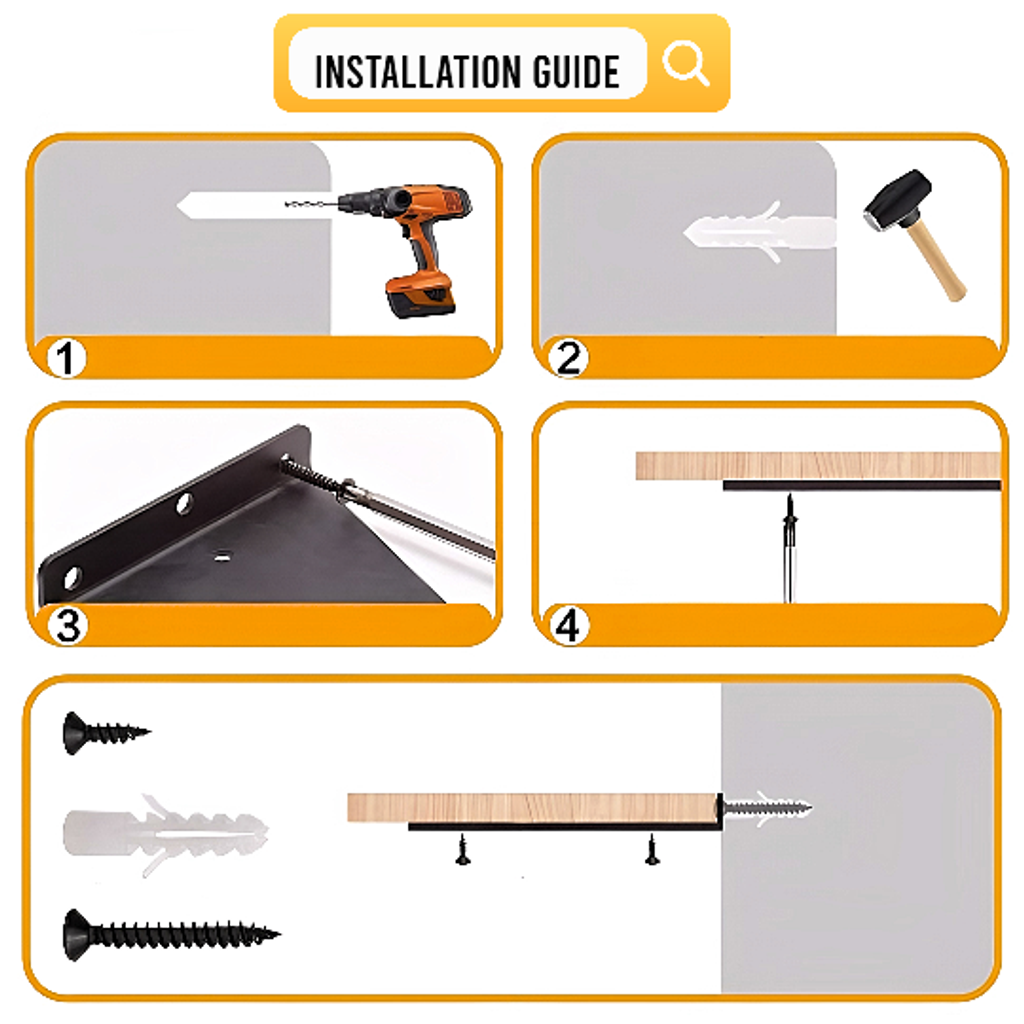 INSTALLATION GUIDE

1

2

3

4