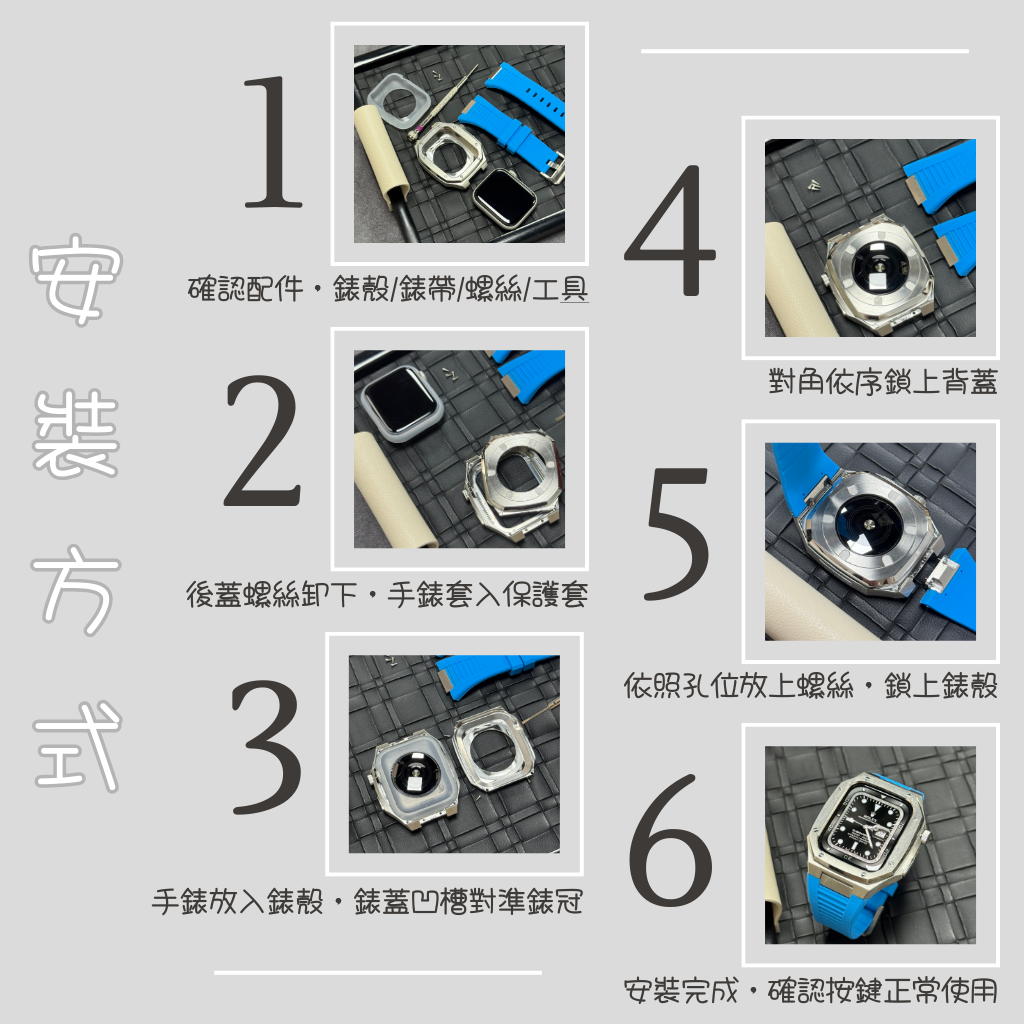 安裝方式

1
確認配件・錶殼/錶帶/螺絲/工具

2
後蓋螺絲卸下・手錶套入保護套

3
手錶放入錶殼・錶蓋凹槽對準錶冠

4
對角依序鎖上背蓋

5
依照孔位放上螺絲・鎖上錶殼

6
安裝完成・確認按鍵正常使用