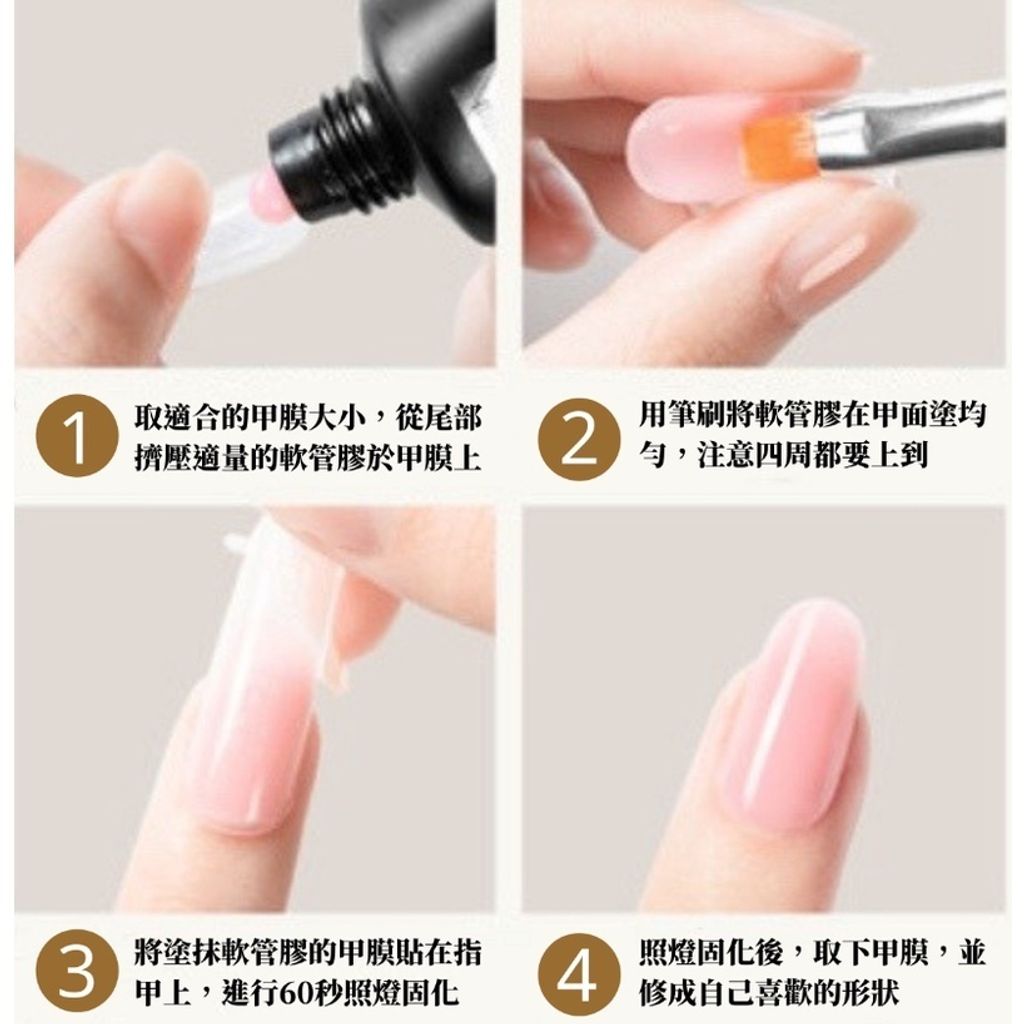 1
取適合的甲膜大小，從尾部擠壓適量的軟管膠於甲膜上

2
用筆刷將軟管膠在甲面塗均勻，注意四周都要上到

3
將塗抹軟管膠的甲膜貼在指甲上，進行60秒照燈固化

4
照燈固化後，取下甲膜，並修成自己喜歡的形狀