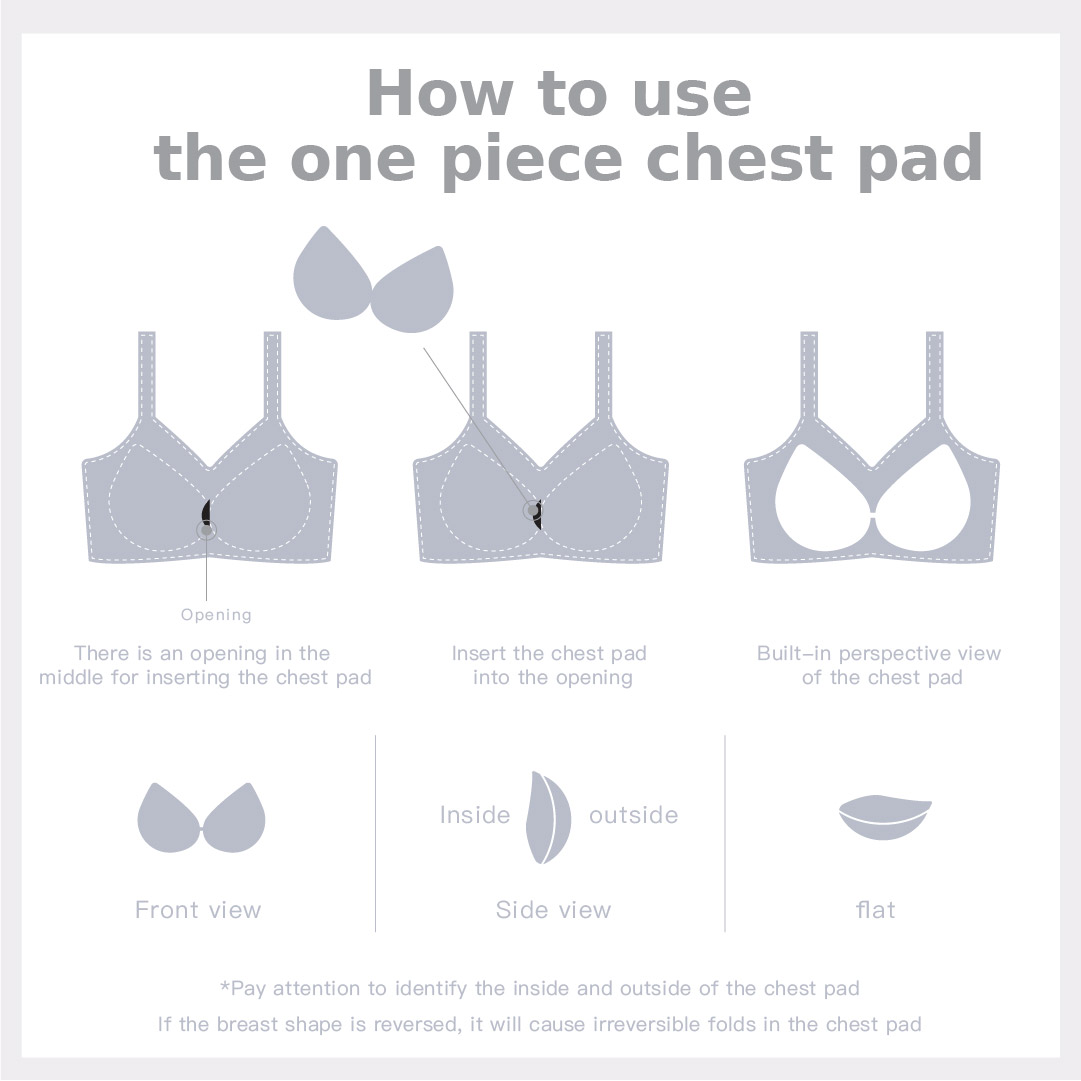 How to use
the one piece chest pad

Opening

There is an opening in the middle for inserting the chest pad

Insert the chest pad into the opening

Built-in perspective view of the chest pad

Front view

Inside outside

Side view

flat

*Pay attention to identify the inside and outside of the chest pad

If the breast shape is reversed, it will cause irreversible folds in the chest pad