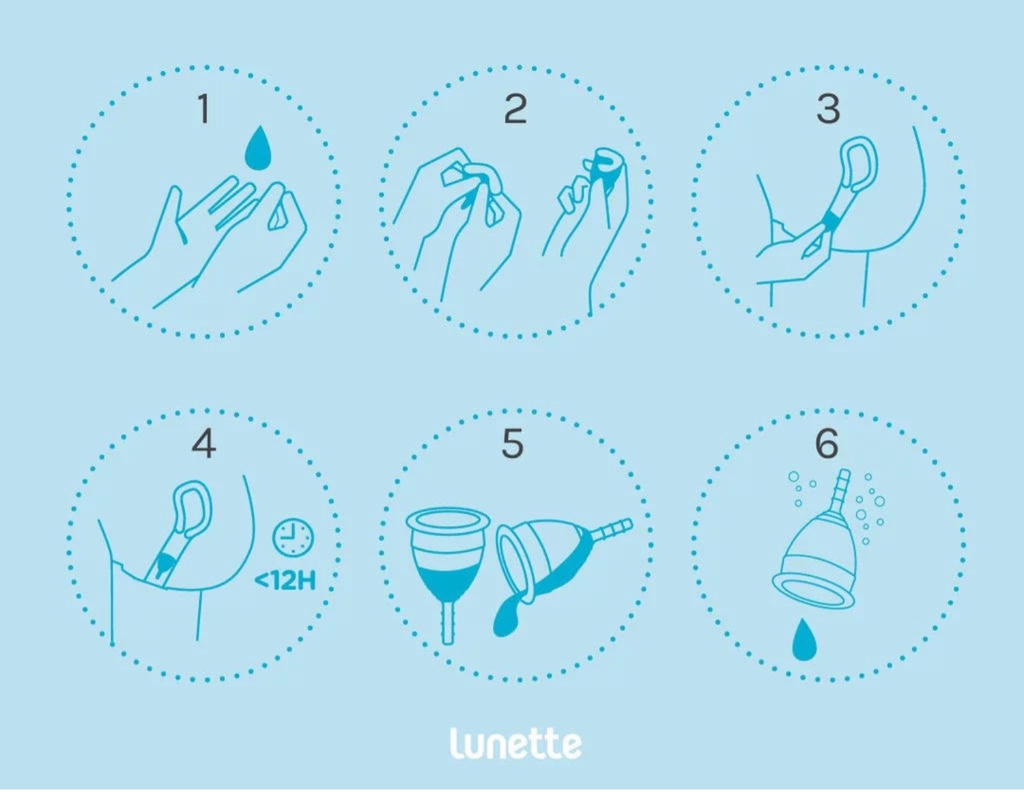 1

2

3

4

<12H

5

6

lunette