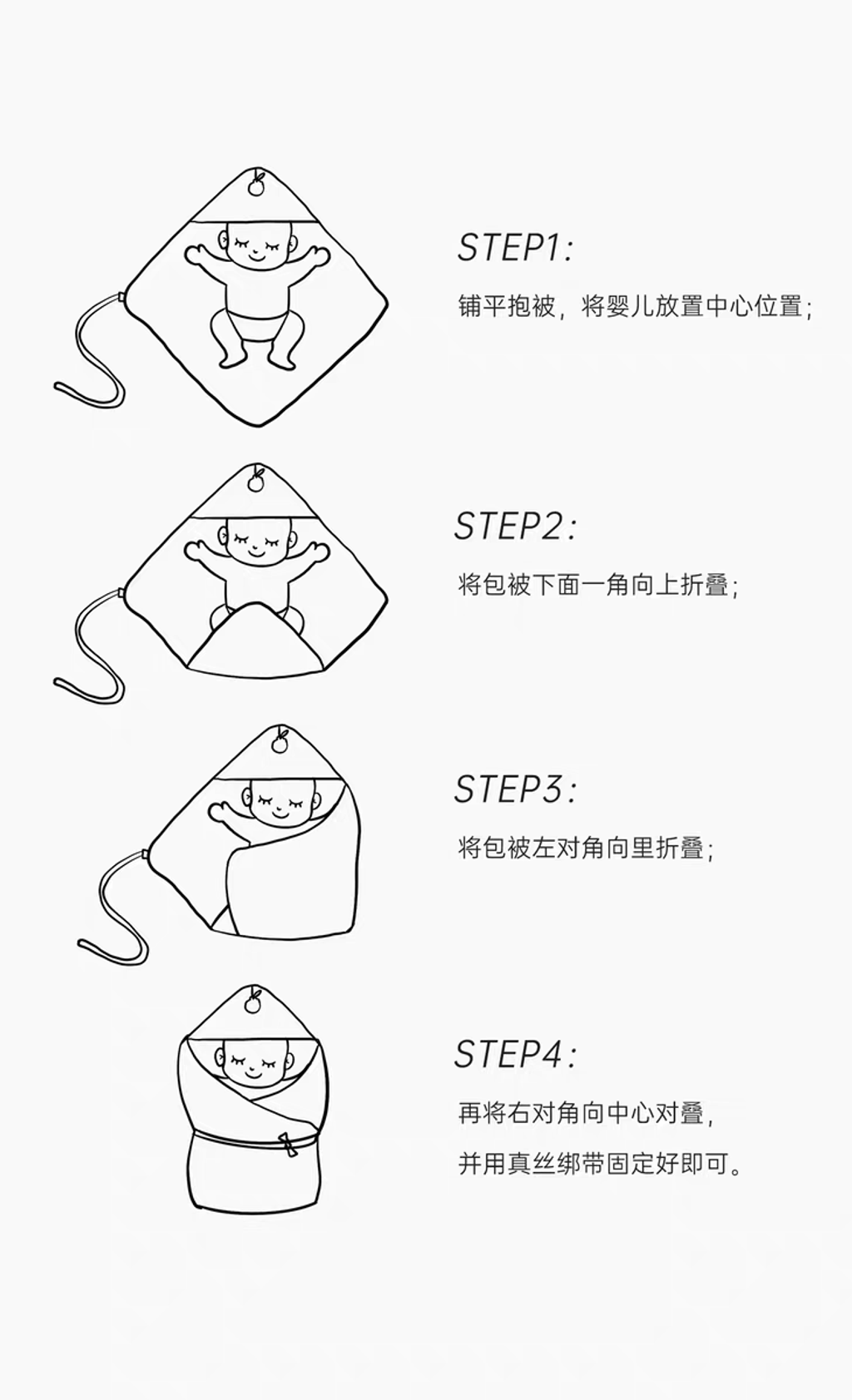 STEP1:

铺平抱被，将婴儿放置中心位置;

STEP2:

将包被下面一角向上折叠;

STEP3:

将包被左对角向里折叠;

STEP4:

再将右对角向中心对叠，

并用真丝绑带固定好即可。