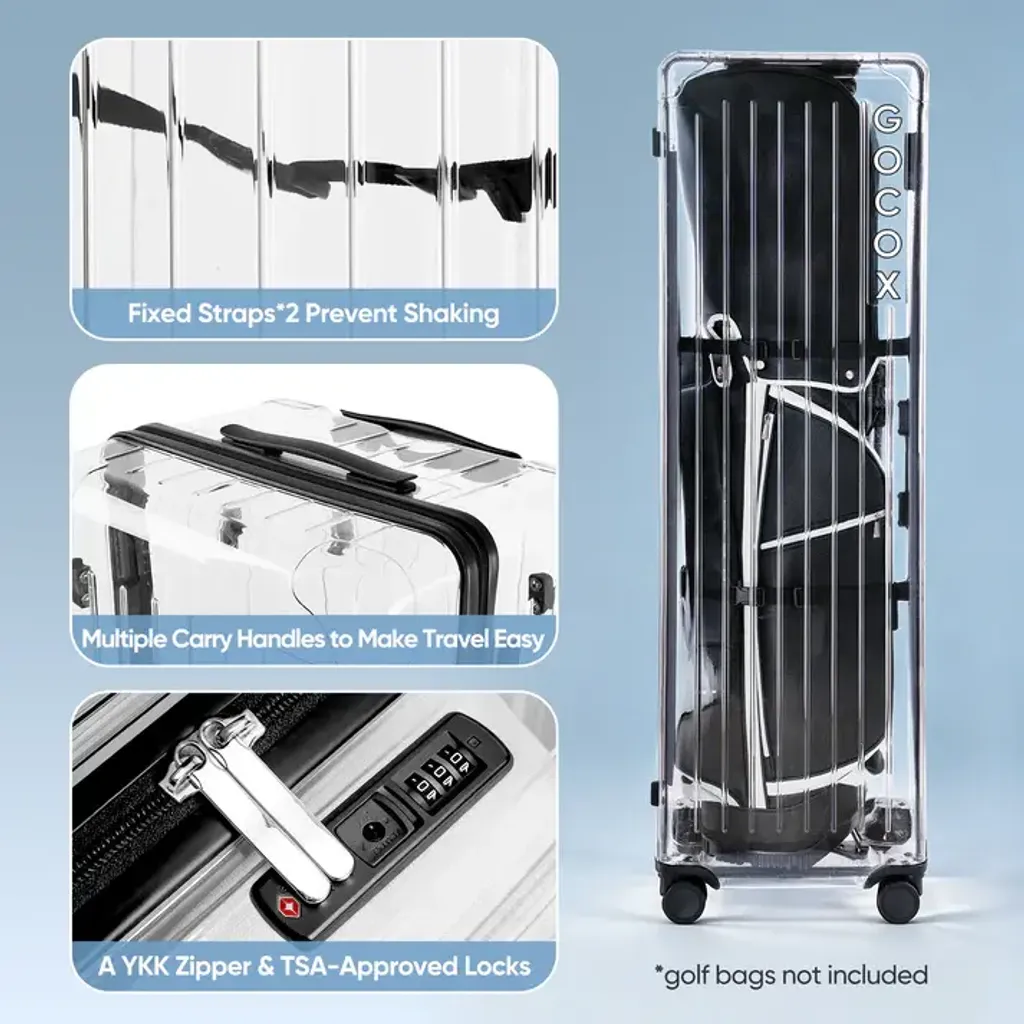 Fixed Straps*2 Prevent Shaking

Multiple Carry Handles to Make Travel Easy

A YKK Zipper & TSA-Approved Locks

GOCOX

*golf bags not included