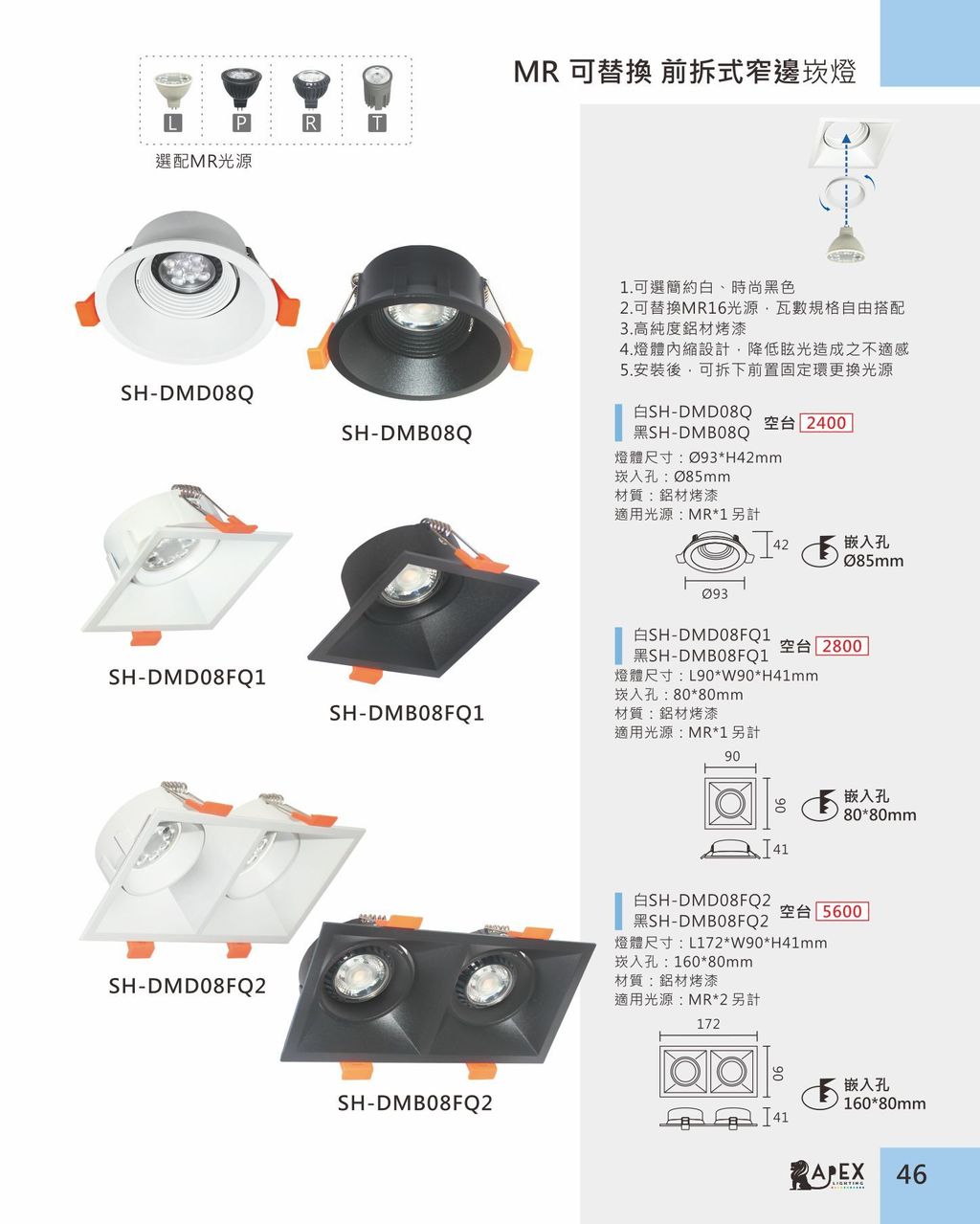 MR 可替換 前拆式窄邊崁燈

L P R T

選配MR光源

SH-DMD08Q

SH-DMB08Q

SH-DMD08FQ1

SH-DMB08FQ1

SH-DMD08FQ2

SH-DMB08FQ2

1.可選簡約白、時尚黑色
2.可替換MR16光源，瓦數規格自由搭配
3.高純度鋁材烤漆
4.燈體內縮設計，降低眩光造成之不適感
5.安裝後，可拆下前置固定環更換光源

白SH-DMD08Q
黑SH-DMB08Q 空台 2400
燈體尺寸：Ø93*H42mm
崁入孔：Ø85mm
材質：鋁材烤漆
適用光源：MR*1 另計

42
Ø93
嵌入孔 Ø85mm

白SH-DMD08FQ1
黑SH-DMB08FQ1 空台 2800
燈體尺寸：L90*W90*H41mm
崁入孔：80*80mm
材質：鋁材烤漆
適用光源：MR*1 另計

90
90
41
嵌入孔 80*80mm

白SH-DMD08FQ2
黑SH-DMB08FQ2 空台 5600
燈體尺寸：L172*W90*H41mm
崁入孔：160*80mm
材質：鋁材烤漆
適用光源：MR*2 另計

172
90
41
嵌入孔 160*80mm

APEX LIGHTING

46