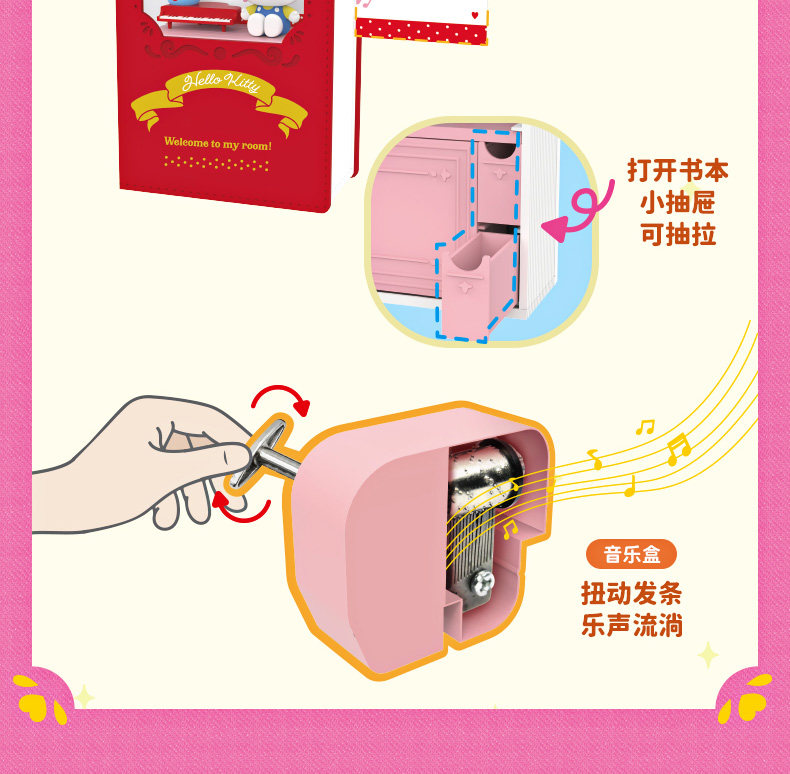 Hello Kitty

Welcome to my room!

打开书本
小抽屉
可抽拉

音乐盒

扭动发条
乐声流淌