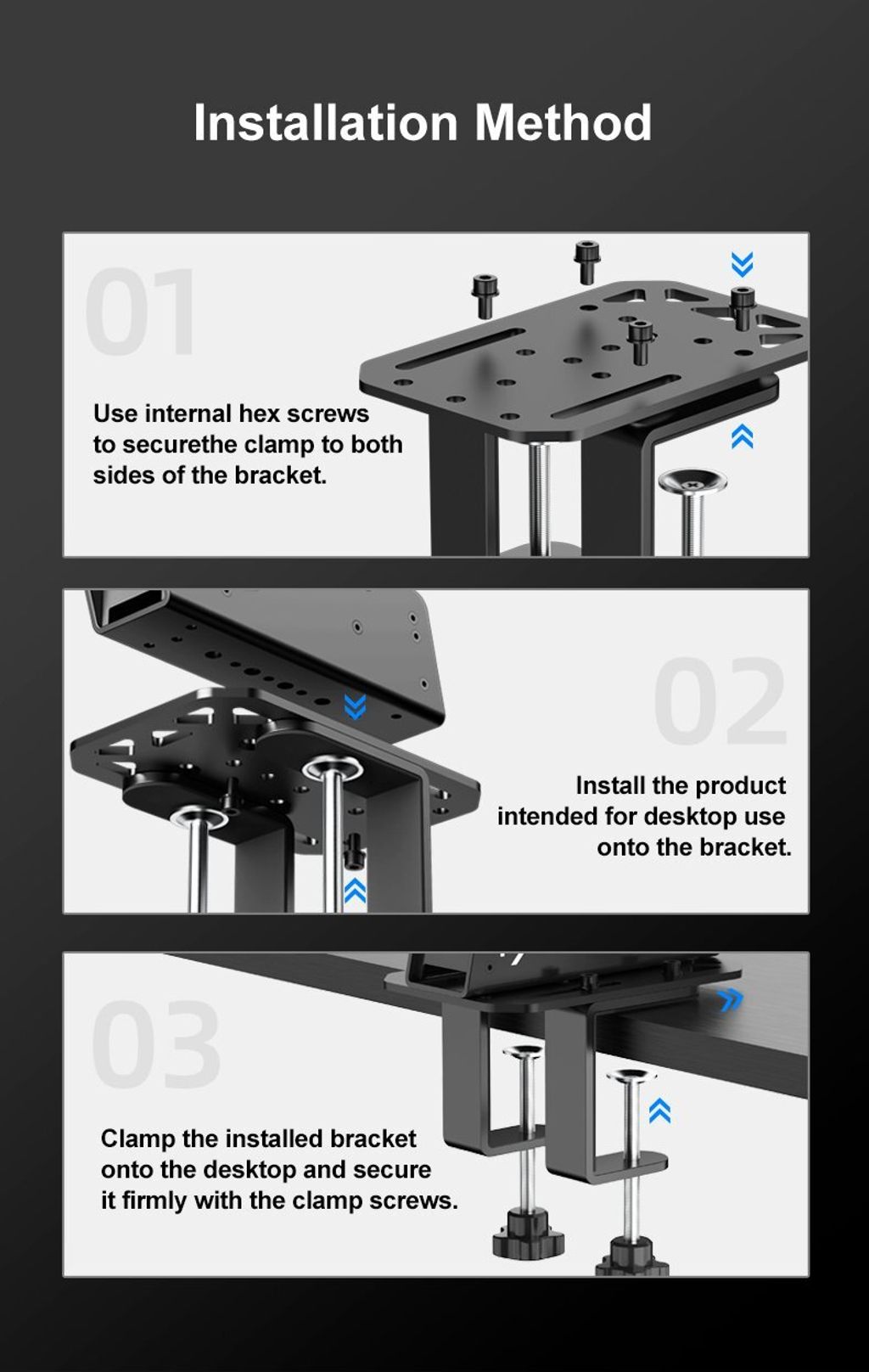 Installation Method

01

Use internal hex screws to securethe clamp to both sides of the bracket.

02

Install the product intended for desktop use onto the bracket.

03

Clamp the installed bracket onto the desktop and secure it firmly with the clamp screws.