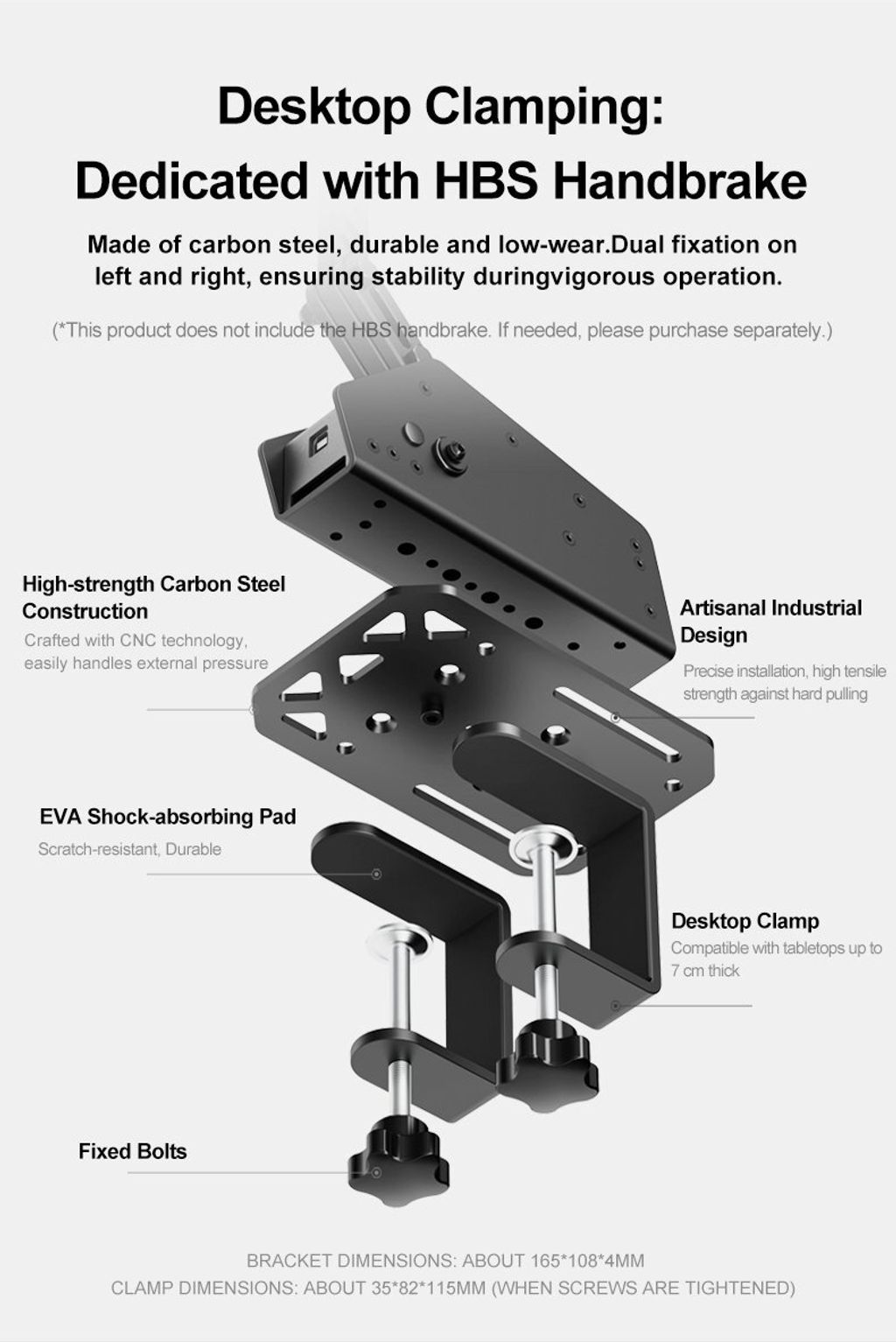 Desktop Clamping:
Dedicated with HBS Handbrake

Made of carbon steel, durable and low-wear.Dual fixation on left and right, ensuring stability duringvigorous operation.

(*This product does not include the HBS handbrake. If needed, please purchase separately.)

High-strength Carbon Steel Construction
Crafted with CNC technology, easily handles external pressure

Artisanal Industrial Design
Precise installation, high tensile strength against hard pulling

EVA Shock-absorbing Pad
Scratch-resistant, Durable

Desktop Clamp
Compatible with tabletops up to 7 cm thick

Fixed Bolts

BRACKET DIMENSIONS: ABOUT 165*108*4MM
CLAMP DIMENSIONS: ABOUT 35*82*115MM (WHEN SCREWS ARE TIGHTENED)