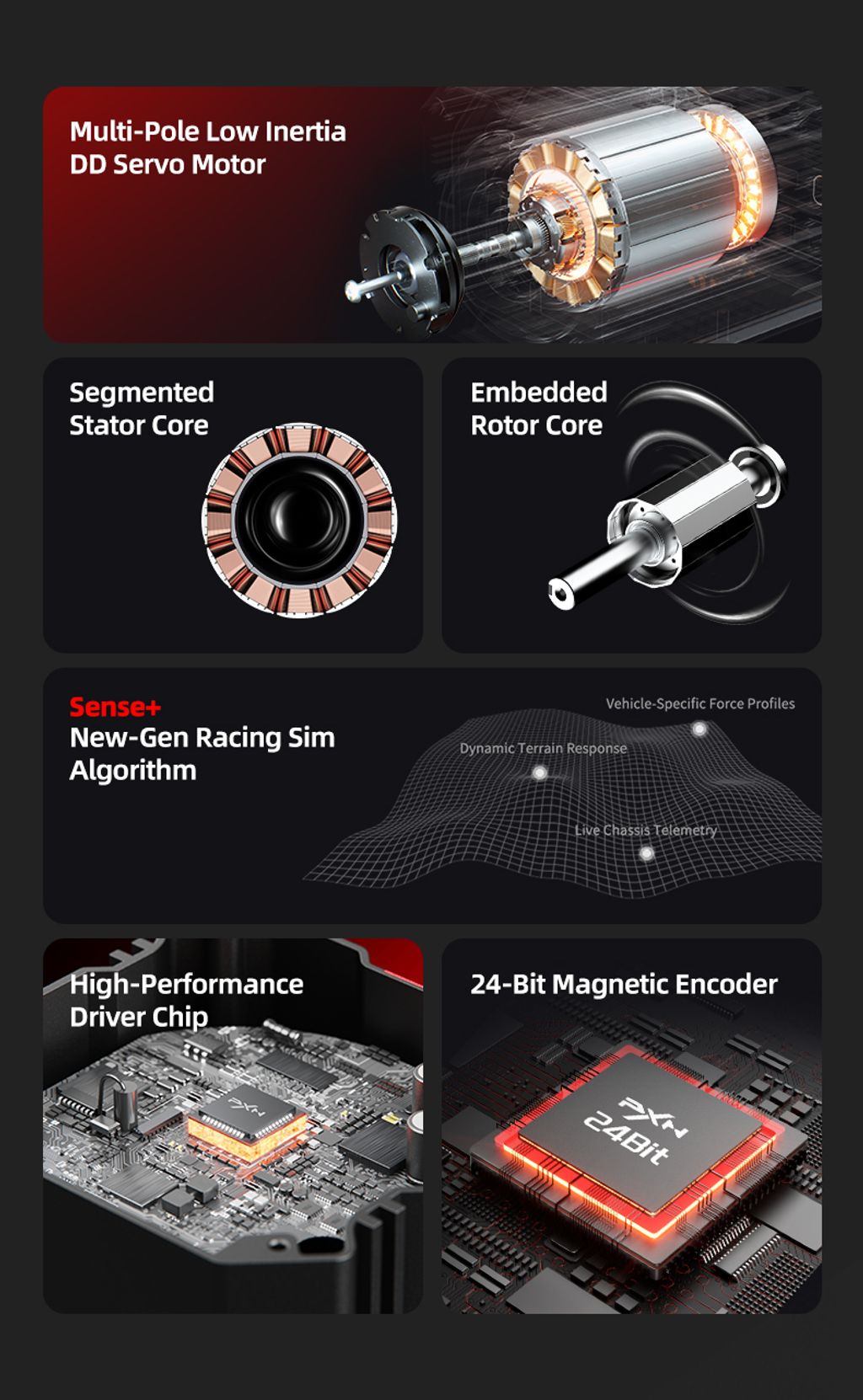 Multi-Pole Low Inertia DD Servo Motor

Segmented Stator Core

Embedded Rotor Core

Sense+
New-Gen Racing Sim Algorithm

Vehicle-Specific Force Profiles

Dynamic Terrain Response

Live Chassis Telemetry

High-Performance Driver Chip

PXN

24-Bit Magnetic Encoder

PXN
24Bit