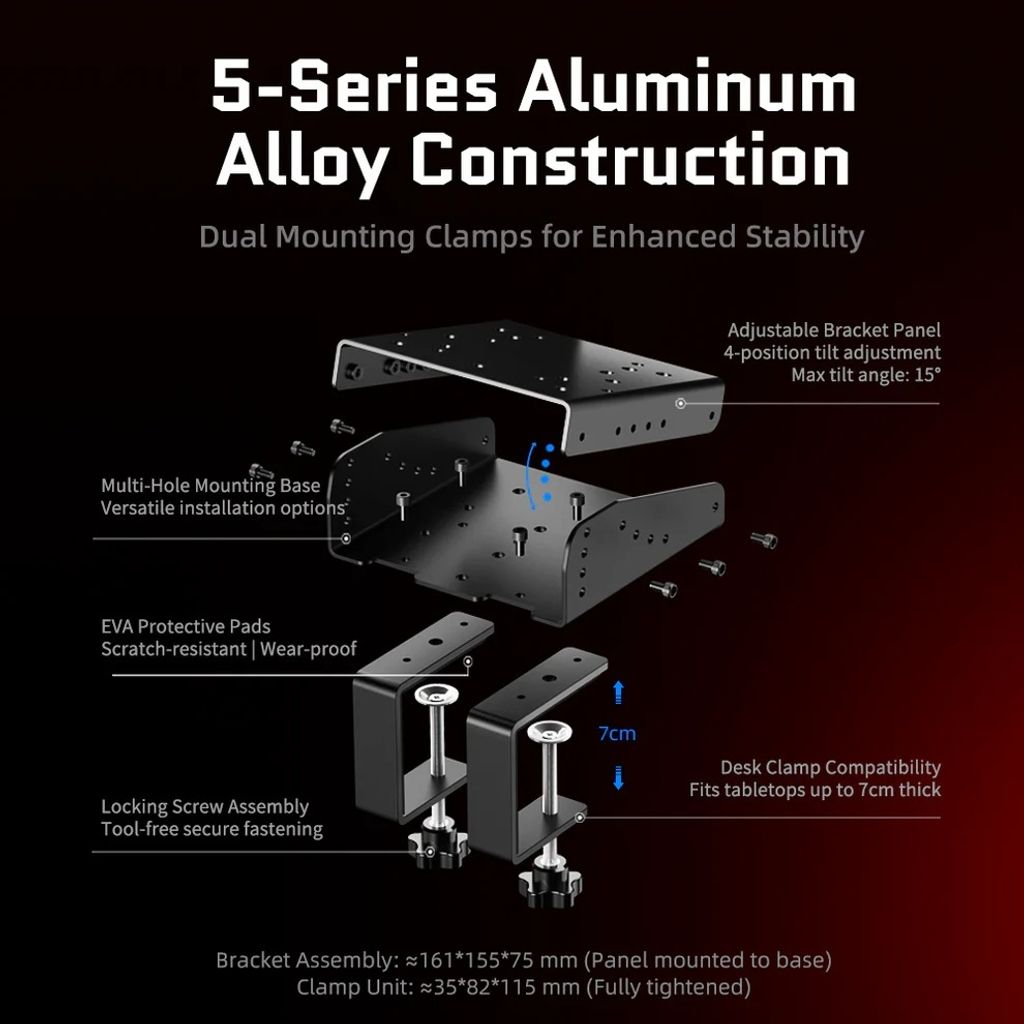 5-Series Aluminum Alloy Construction

Dual Mounting Clamps for Enhanced Stability

Adjustable Bracket Panel
4-position tilt adjustment
Max tilt angle: 15°

Multi-Hole Mounting Base
Versatile installation options

EVA Protective Pads
Scratch-resistant | Wear-proof

7cm

Desk Clamp Compatibility
Fits tabletops up to 7cm thick

Locking Screw Assembly
Tool-free secure fastening

Bracket Assembly: ≈161*155*75 mm (Panel mounted to base)
Clamp Unit: ≈35*82*115 mm (Fully tightened)