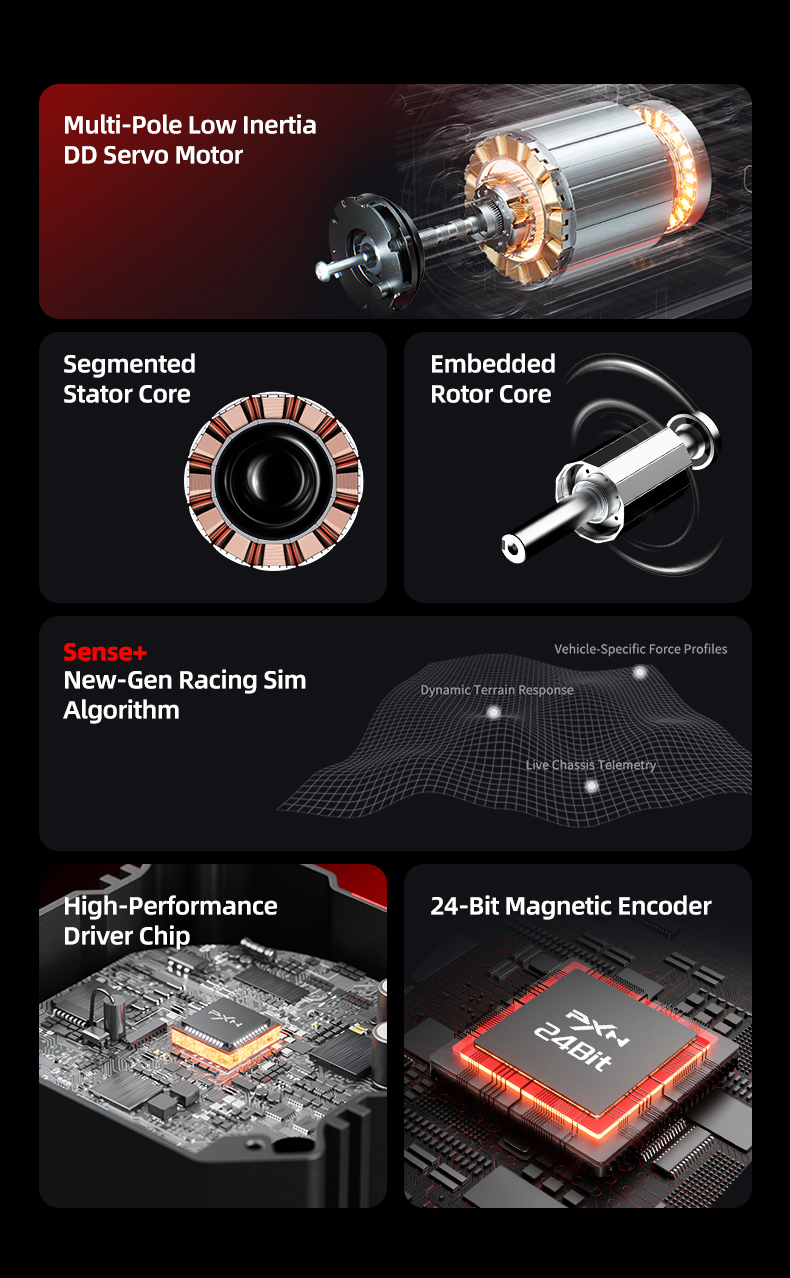 Multi-Pole Low Inertia
DD Servo Motor

Segmented
Stator Core

Embedded
Rotor Core

Sense+
New-Gen Racing Sim
Algorithm

Vehicle-Specific Force Profiles

Dynamic Terrain Response

Live Chassis Telemetry

High-Performance
Driver Chip

PXN

24-Bit Magnetic Encoder

PXN
24Bit