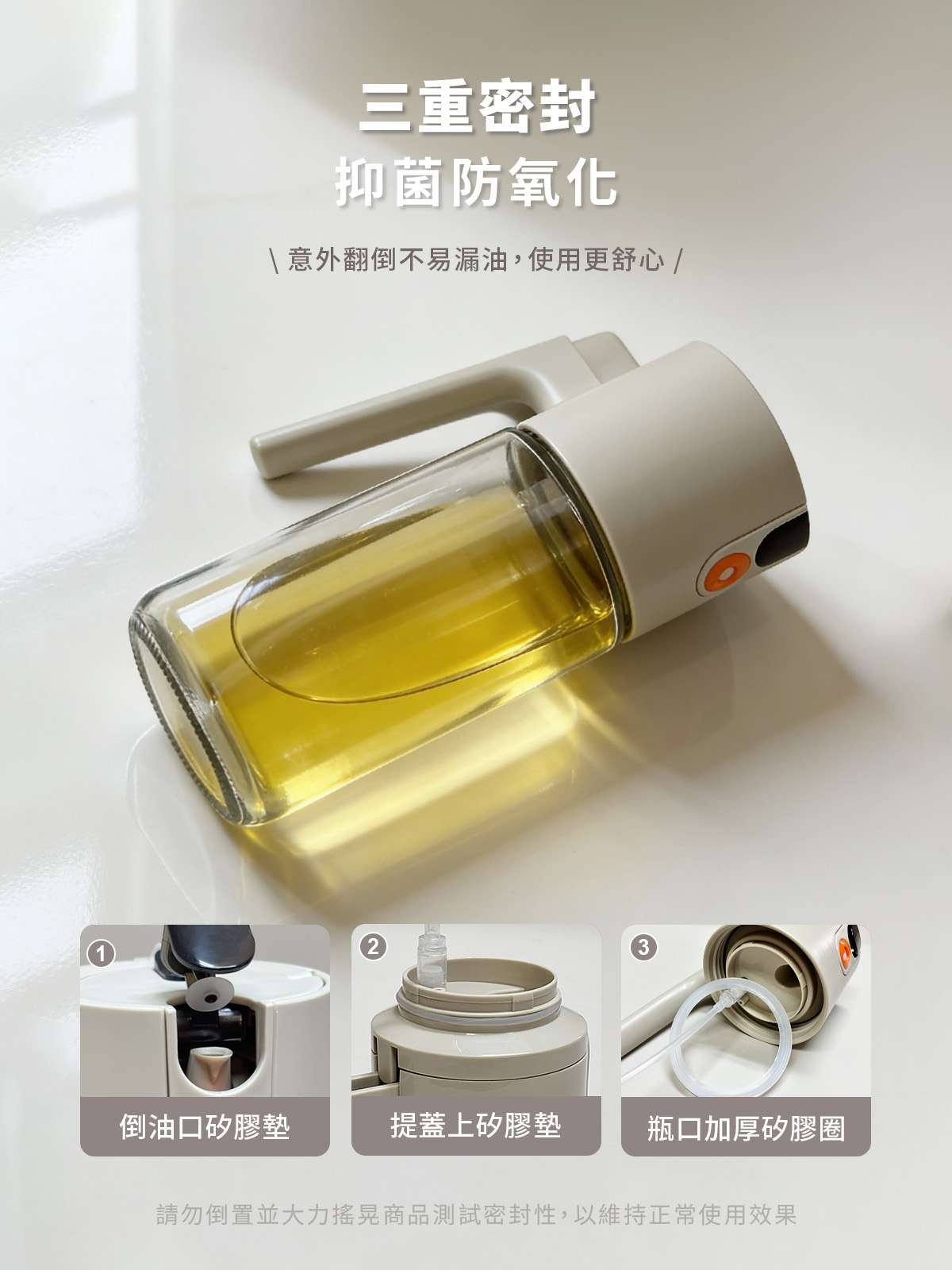 三重密封
抑菌防氧化

\ 意外翻倒不易漏油，使用更舒心 /

1
倒油口矽膠墊

2
提蓋上矽膠墊

3
瓶口加厚矽膠圈

請勿倒置並大力搖晃商品測試密封性，以維持正常使用效果