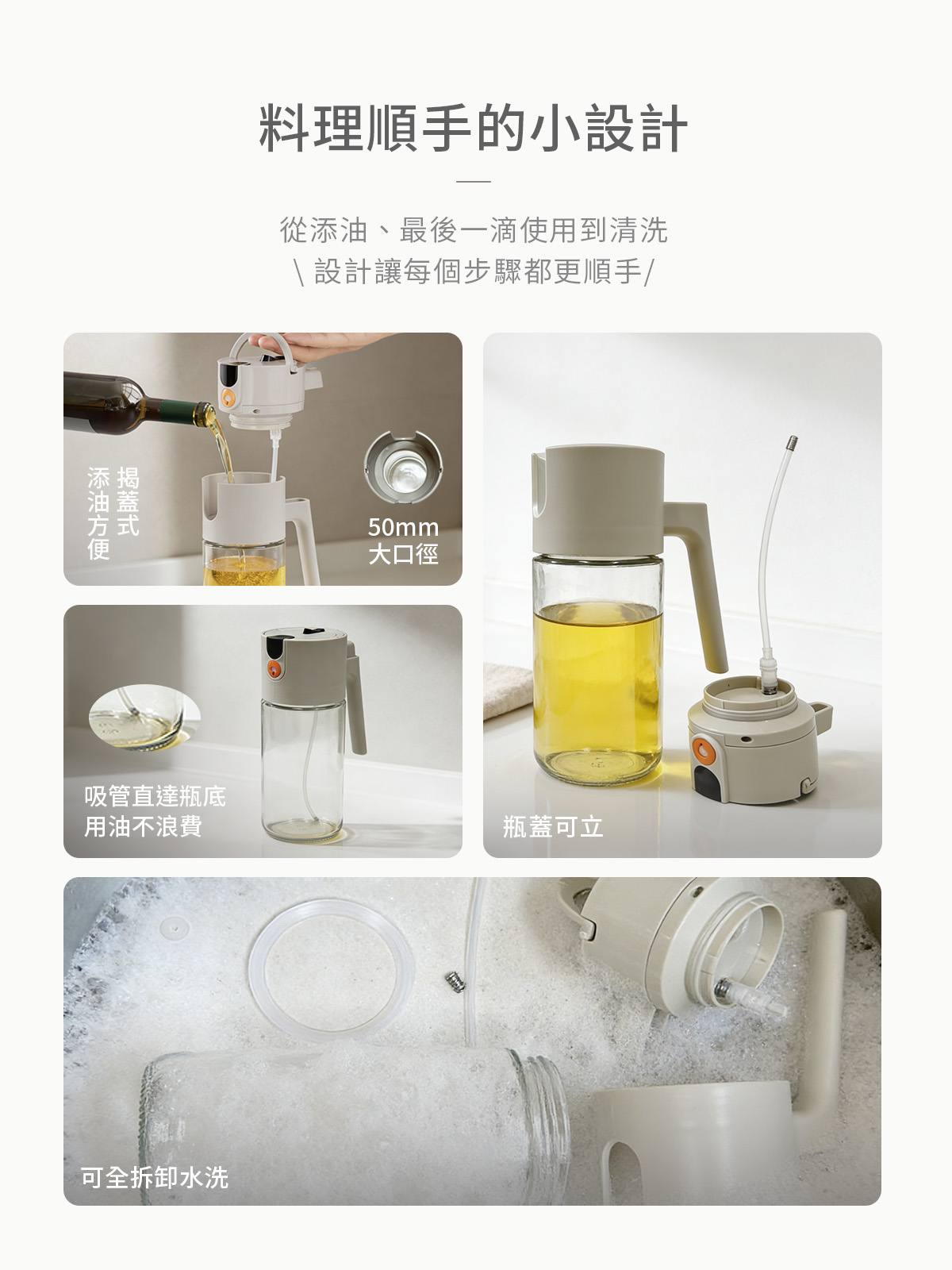 料理順手的小設計

從添油、最後一滴使用到清洗
\ 設計讓每個步驟都更順手/

揭蓋式
添油方便

50mm
大口徑

吸管直達瓶底
用油不浪費

瓶蓋可立

可全拆卸水洗